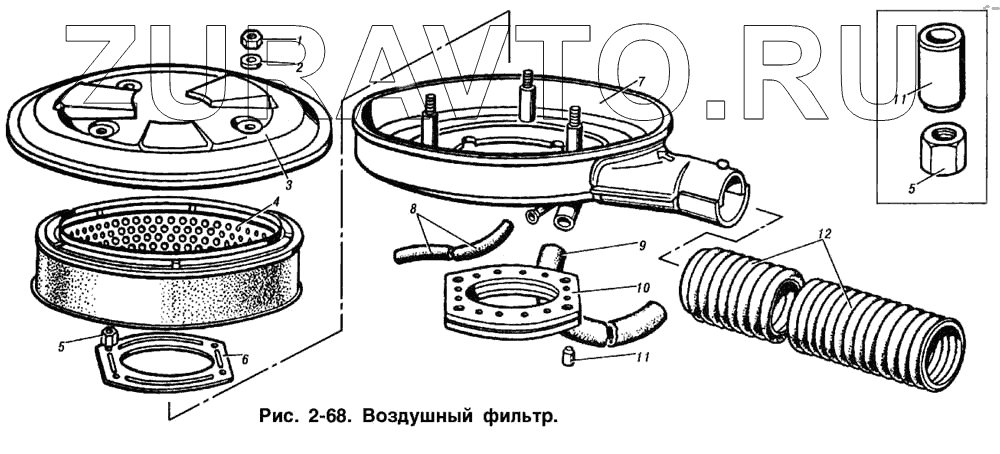 ZURAVTO.RU

1
2
3
4
5
6
7
8
9
10
11
12
11
5

Рис. 2-68. Воздушный фильтр.