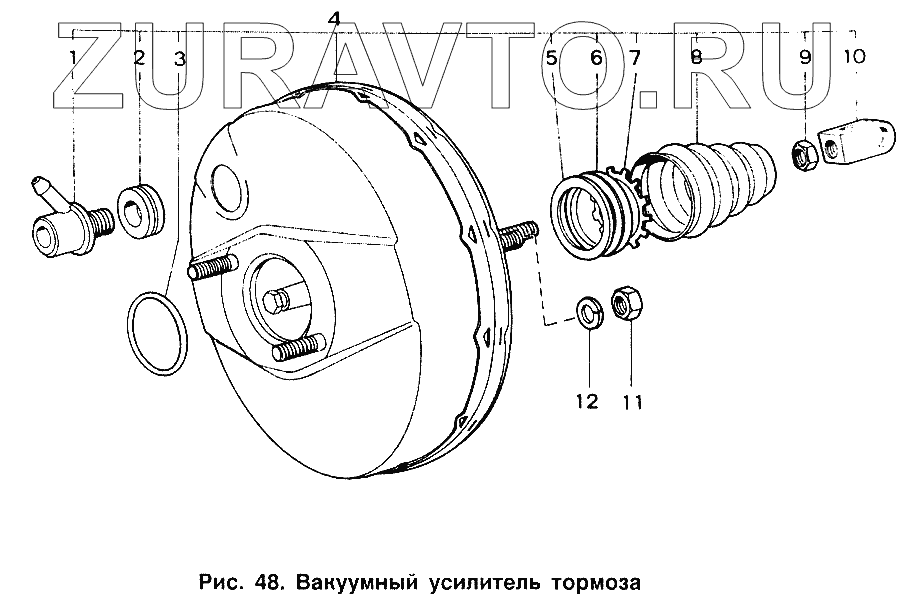 ZURAVTO.RU

4
1 2 3
5 6 7 8 9 10

12 11

Рис. 48. Вакуумный усилитель тормоза