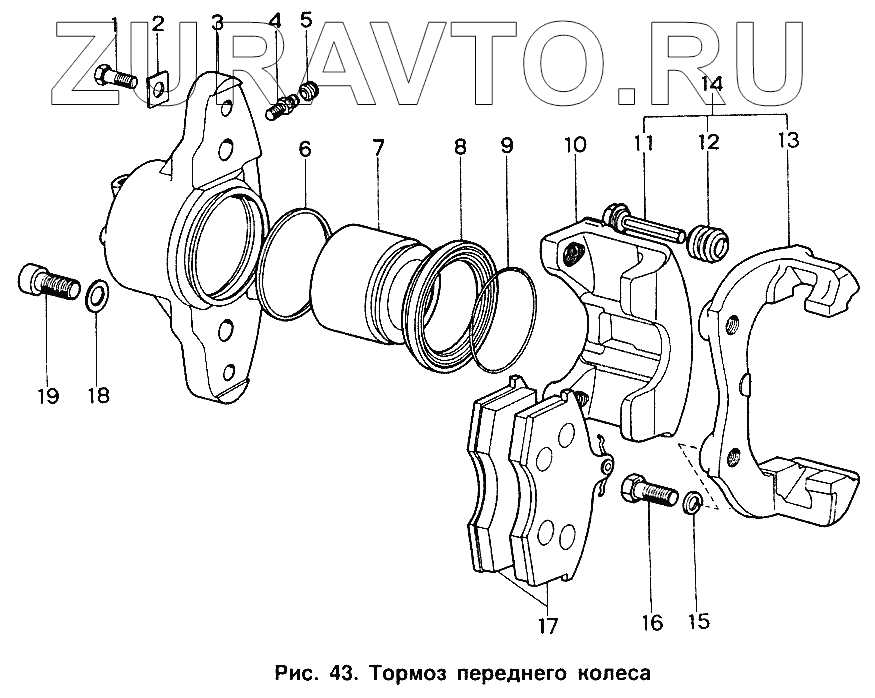 ZURAVTO.RU

1 2 3 4 5

14

6 7 8 9 10 11 12 13

19 18

17 16 15

Рис. 43. Тормоз переднего колеса