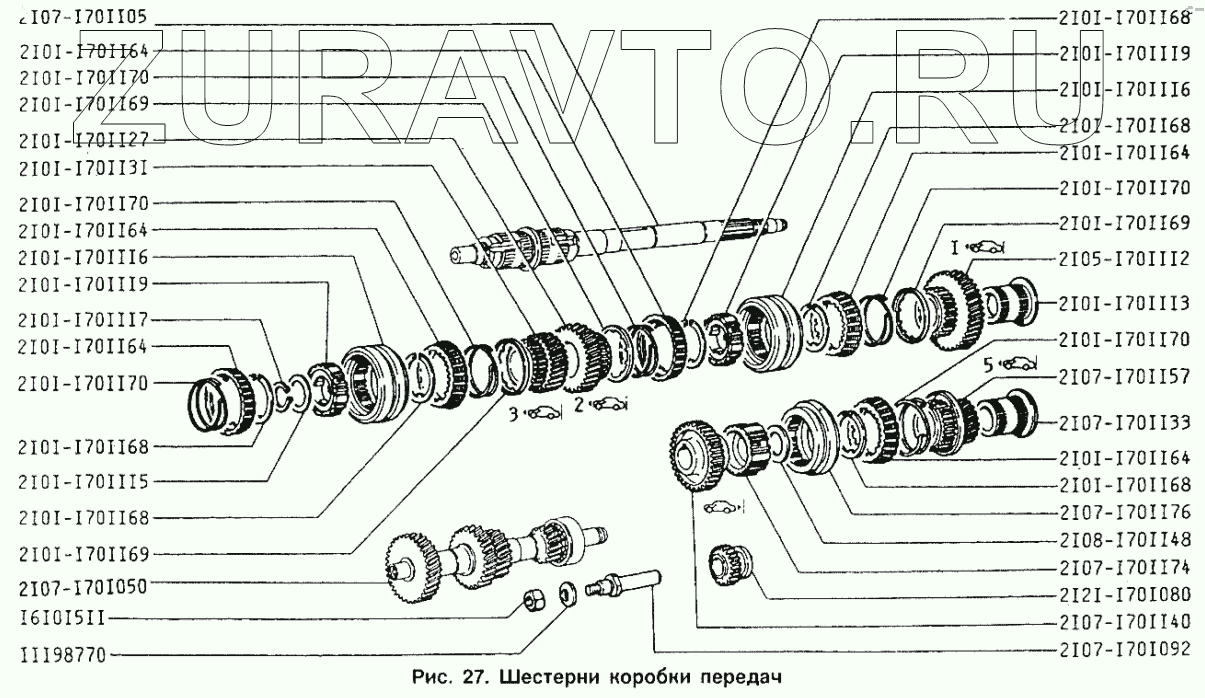 ZURAVTO.RU

2I07-I70II05
2I0I-I70II64
2I0I-I70II70
2I0I-I70II69
2I0I-I70II27
2I0I-I70II3I
2I0I-I70II70
2I0I-I70II64
2I0I-I70III6
2I0I-I70III9
2I0I-I70III7
2I0I-I70II64
2I0I-I70II70
2I0I-I70II68
2I0I-I70III5
2I0I-I70II68
2I0I-I70II69
2I07-I70I050
I6I0I5II
III98770

2I0I-I70II68
2I0I-I70III9
2I0I-I70III6
2I0I-I70II68
2I0I-I70II64
2I0I-I70II70
2I0I-I70II69
2I05-I70III2
2I0I-I70III3
2I0I-I70II70
2I07-I70II57
2I07-I70II33
2I0I-I70II64
2I0I-I70II68
2I07-I70II76
2I08-I70II48
2I07-I70II74
2I2I-I70I080
2I07-I70II40
2I07-I70I092

I
5
3
2

Рис. 27. Шестерни коробки передач