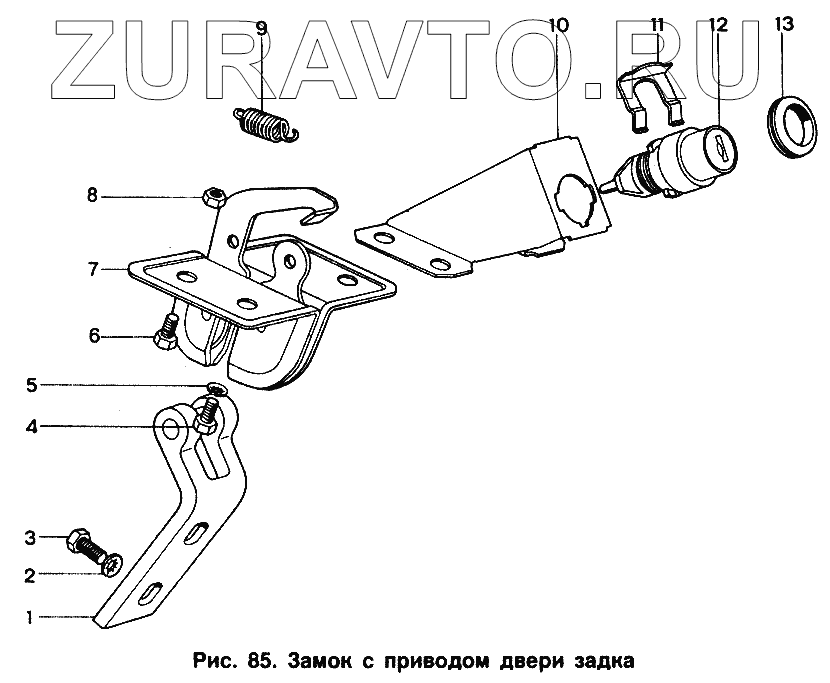 ZURAVTO.RU

9
10
11
12
13
8
7
6
5
4
3
2
1

Рис. 85. Замок с приводом двери задка