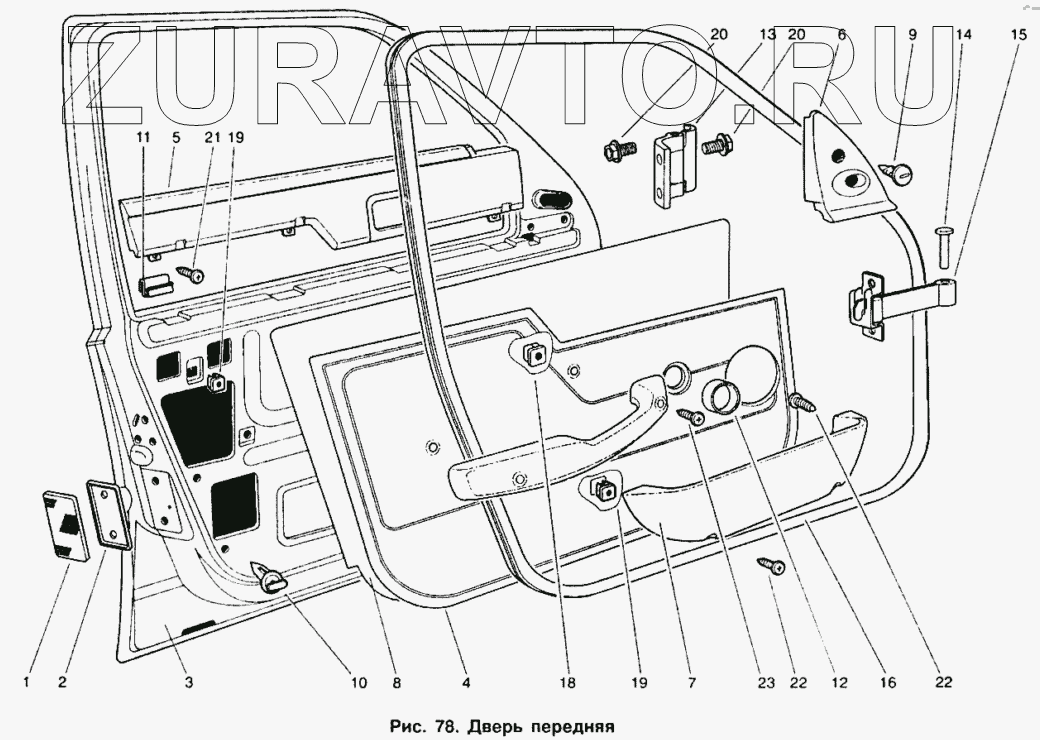 ZURAVTO.RU

20 13 20 6 9 14 15

11 5 21 19

1 2 3 10 8 4 18 19 7 23 22 12 16 22

Рис. 78. Дверь передняя