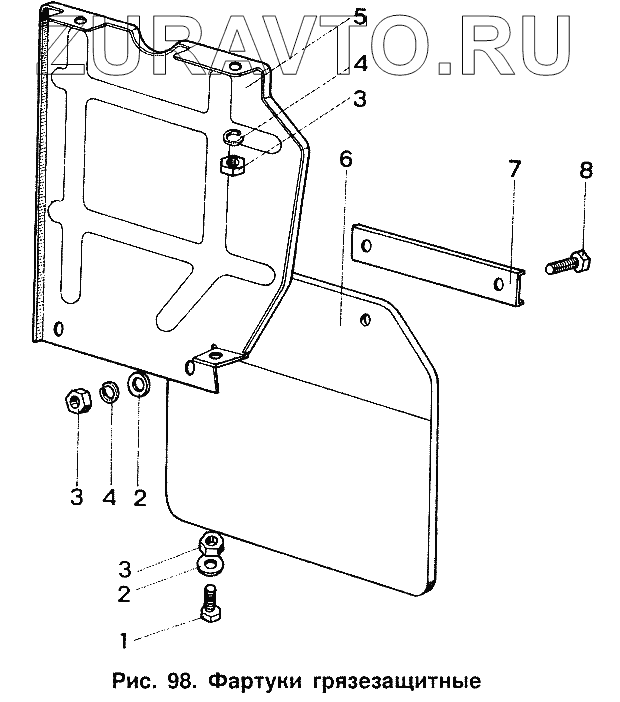 ZURAVTO.RU

5
4
3
6
7
8
3
4
2
3
2
1

Рис. 98. Фартуки грязезащитные