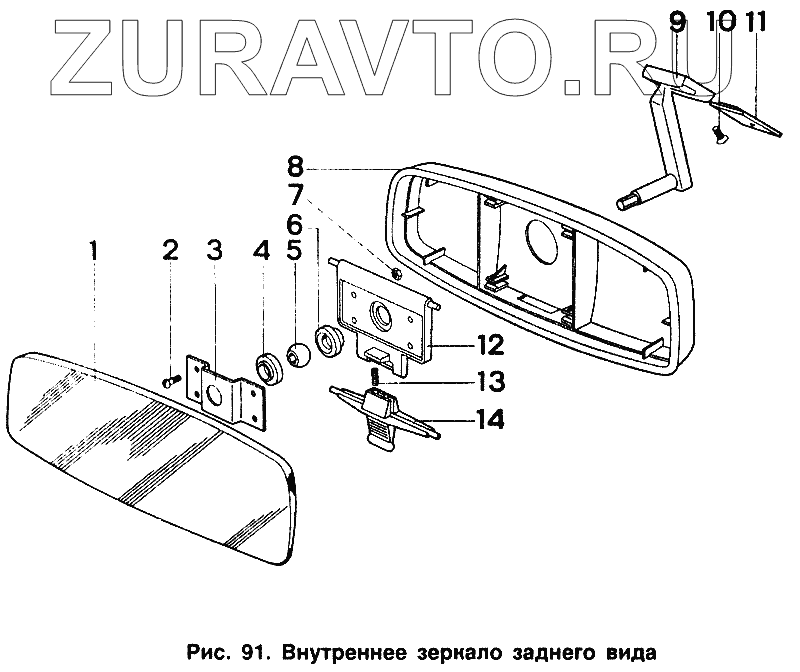 ZURAVTO.RU

9 10 11

8

7

6

1 2 3 4 5

12

13

14

Рис. 91. Внутреннее зеркало заднего вида