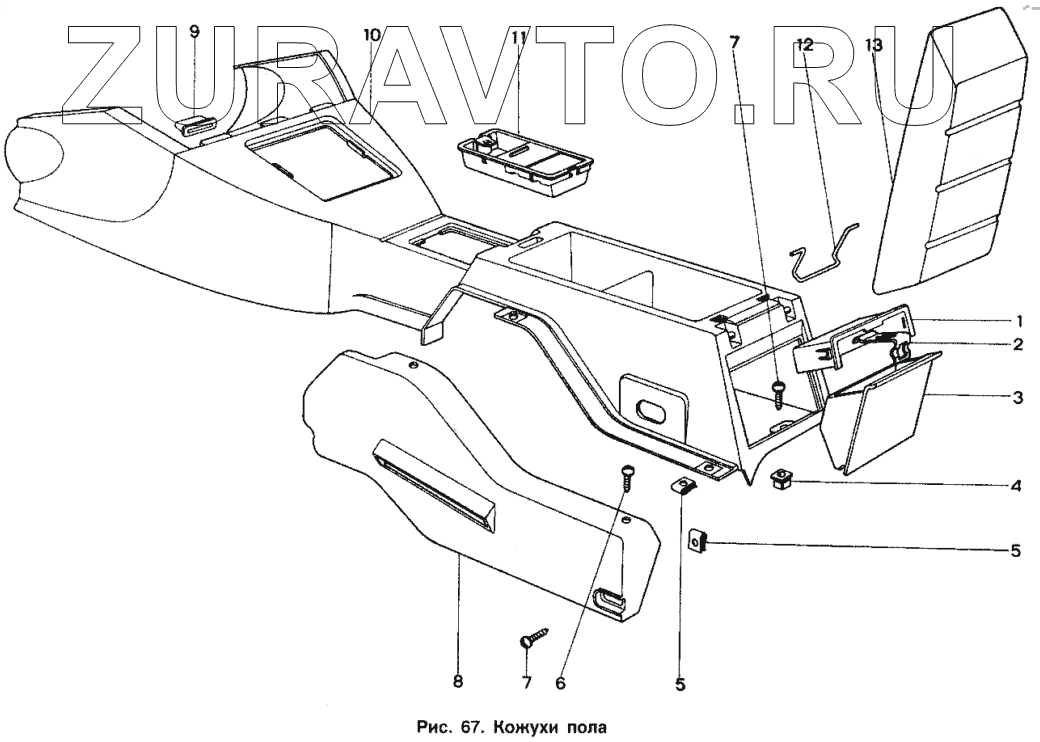 ZURAVTO.RU

9
10
11
7
12
13
1
2
3
4
5
8
7
6
5

Рис. 67. Кожухи пола