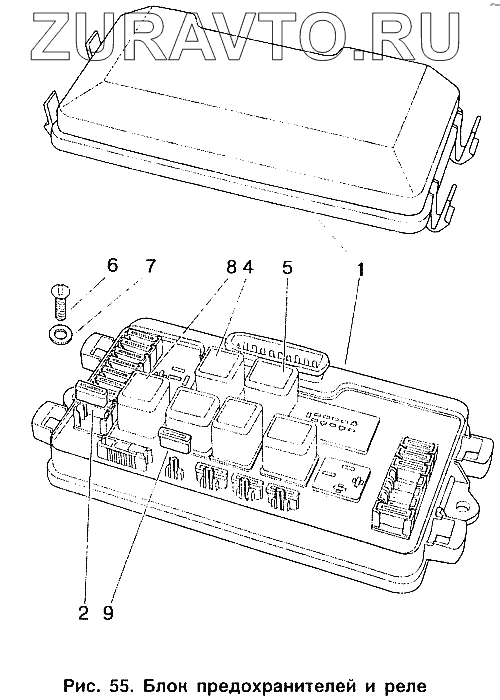 ZURAVTO.RU

6 7 8 4 5 1

2 9

Рис. 55. Блок предохранителей и реле