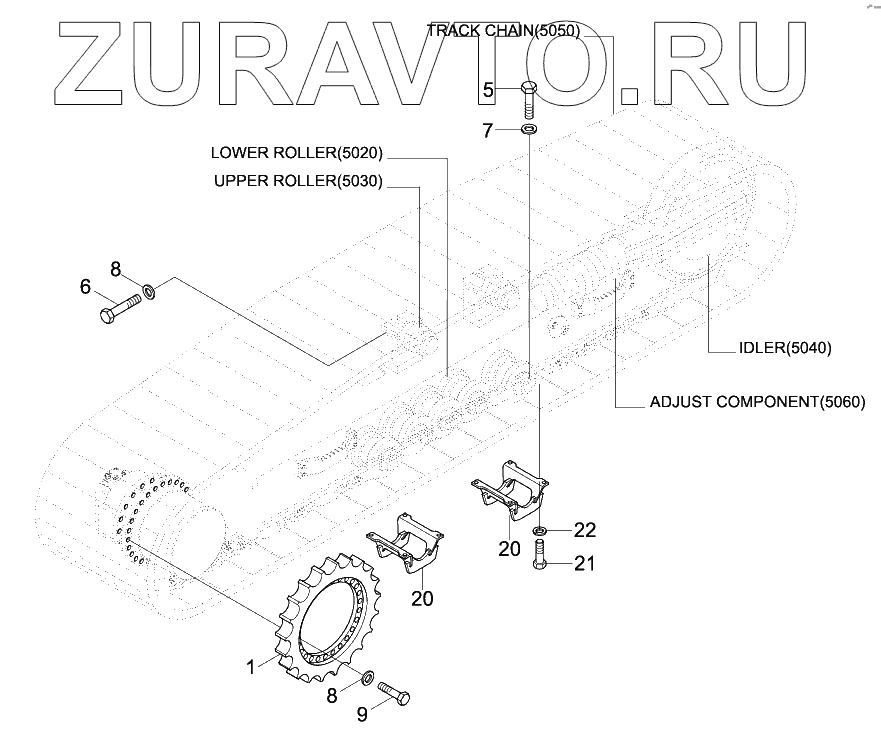 ZURAVTO.RU

TRACK CHAIN(5050)

5

7

LOWER ROLLER(5020)

UPPER ROLLER(5030)

8

6

IDLER(5040)

ADJUST COMPONENT(5060)

22

20

21

20

1

8

9