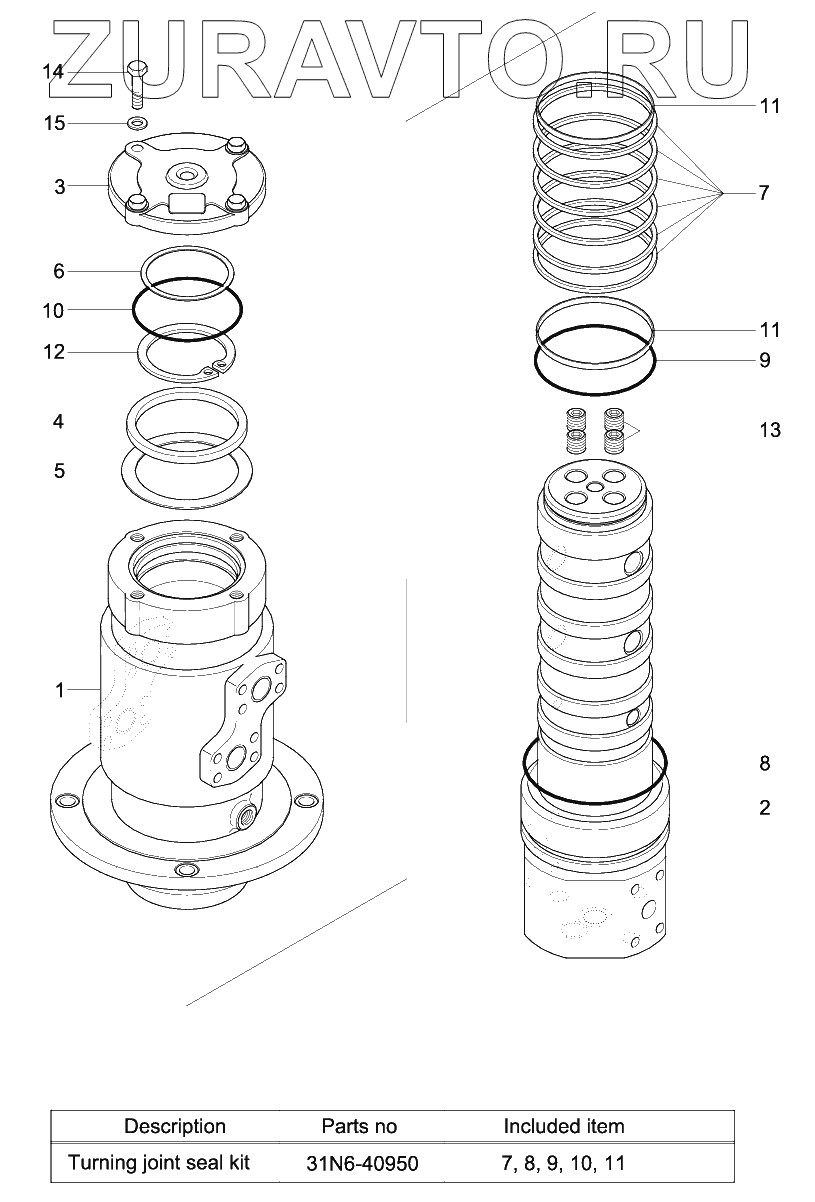 ZURAVTO.RU

14
15
3
6
10
12
4
5
1

11
7
11
9
13
8
2

| Description | Parts no | Included item |
|---|---|---|
| Turning joint seal kit | 31N6-40950 | 7, 8, 9, 10, 11 |