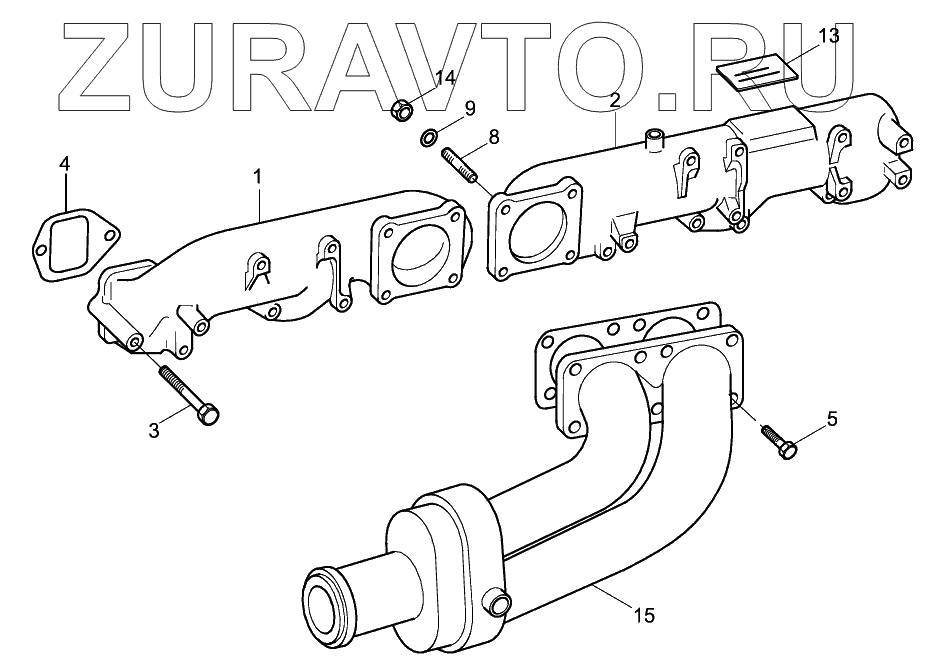 ZURAVTO.RU

13
14
9
8
2
4
1
3
5
15