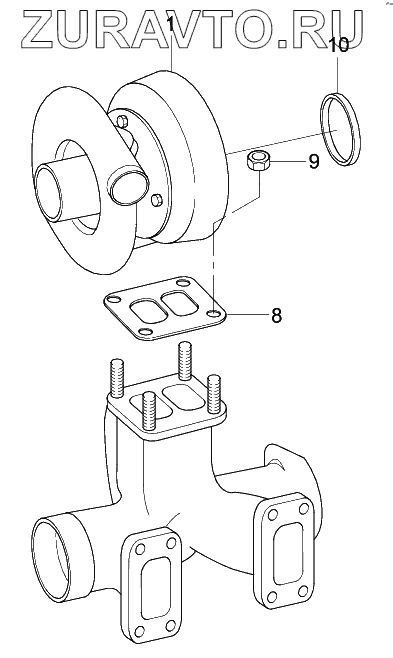 ZURAVTO.RU
1
10
9
8