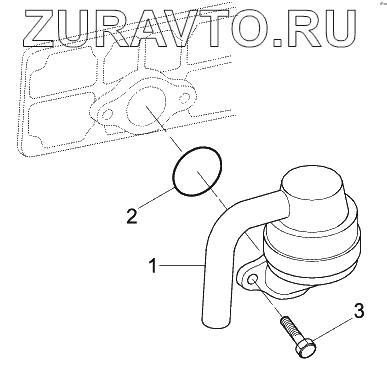 ZURAVTO.RU

2

1

3