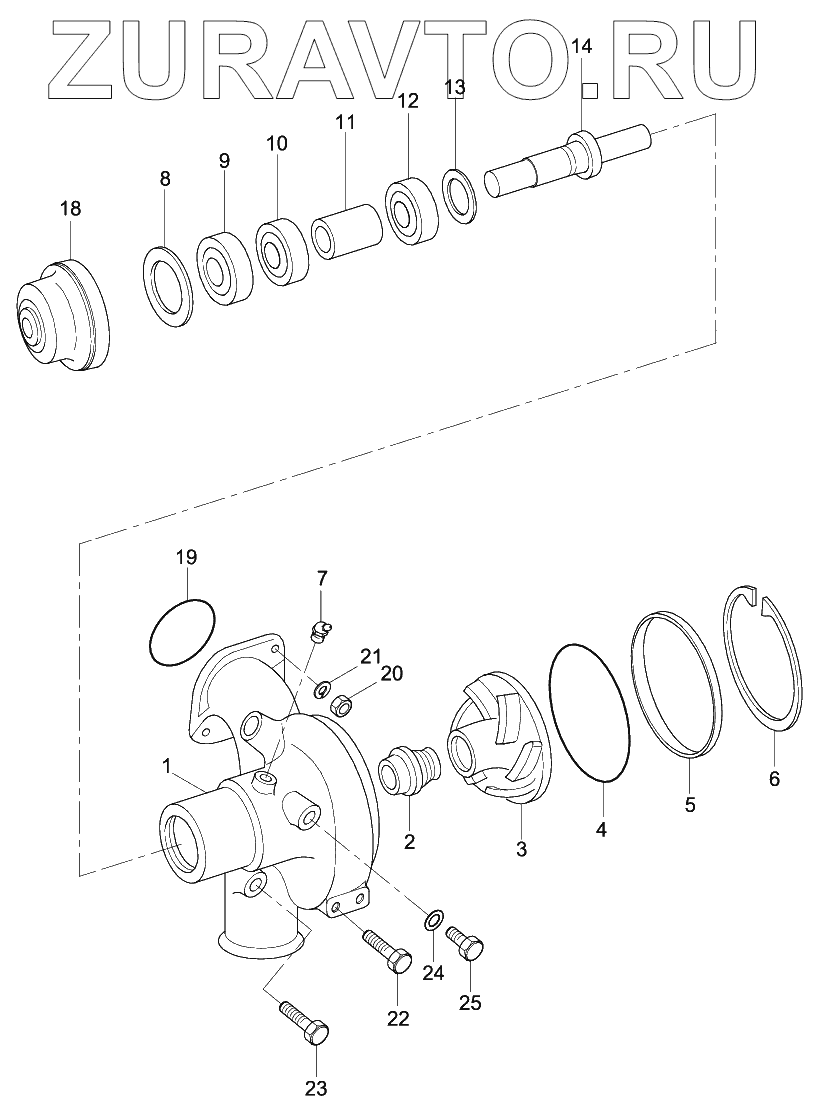 ZURAVTO.RU

14
13
12
11
10
9
8
18

19
7
21
20
1
2
3
4
5
6
24
25
22
23