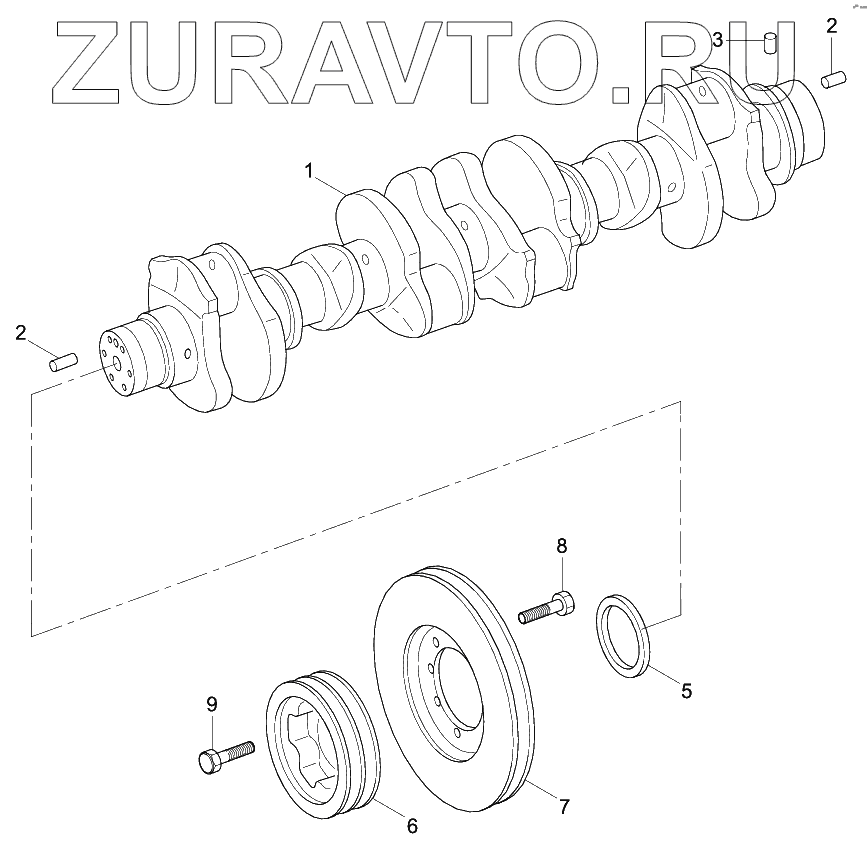 ZURAVTO.RU

3
2
1
2
8
5
9
6
7