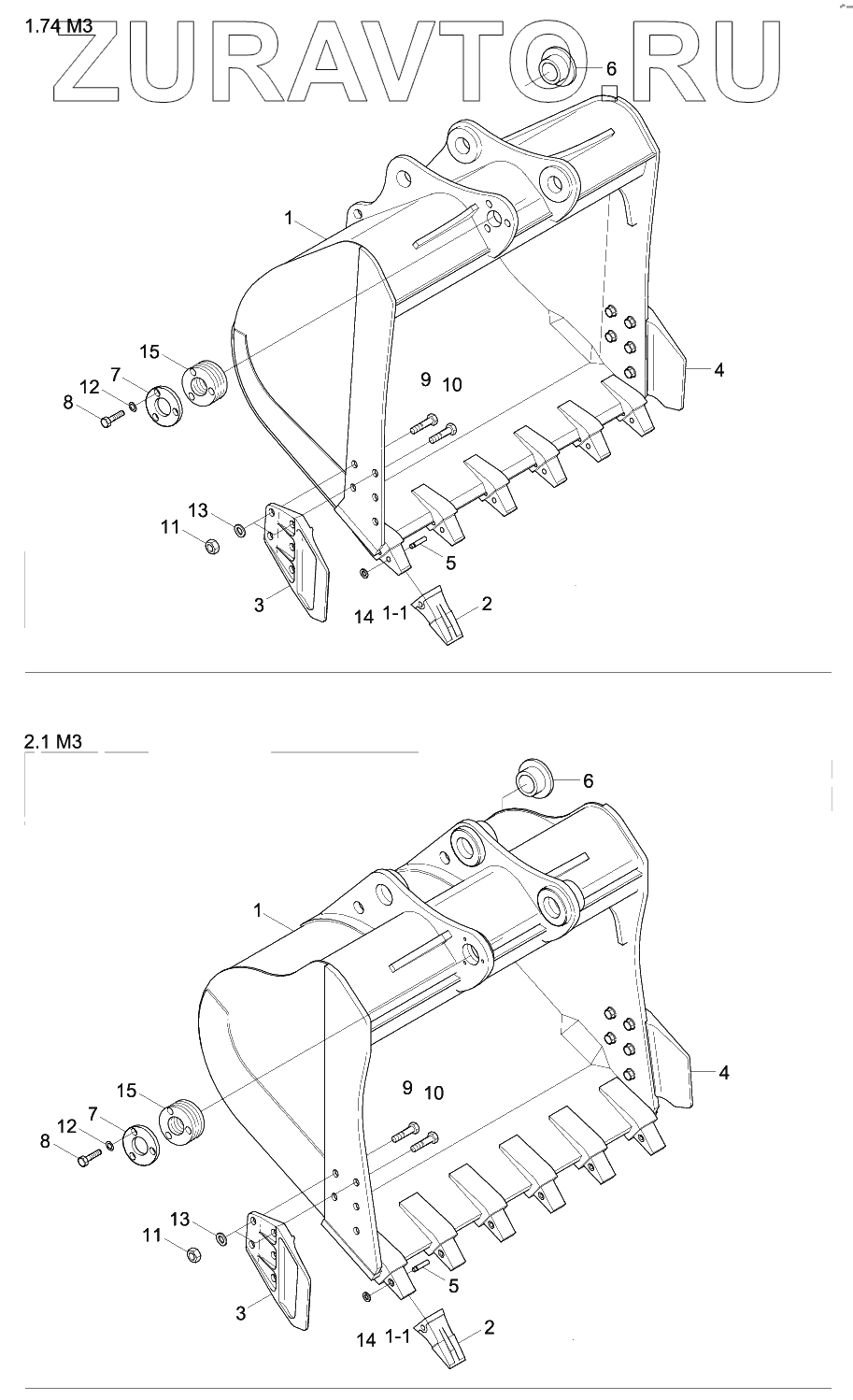 1.74 M3
ZURAVTO.RU
6
1
15
7
12
8
9 10
4
13
11
5
3
14 1-1 2

2.1 M3
6
1
15
7
12
8
9 10
4
13
11
5
3
14 1-1 2