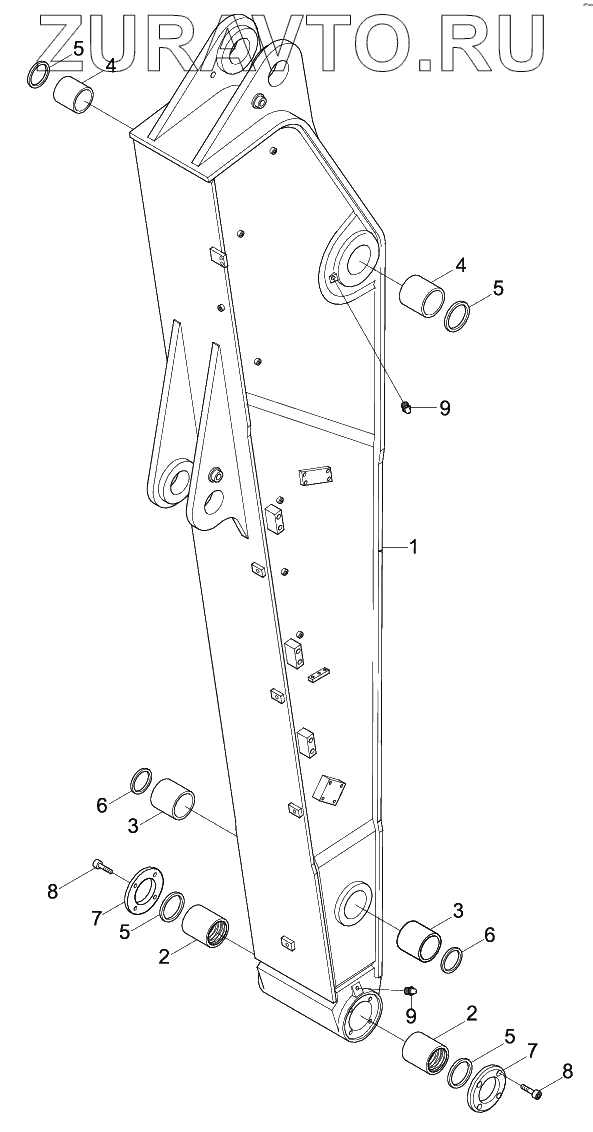 ZURAVTO.RU

5
4
4
5
9
1
6
3
8
7
5
2
3
6
9
2
5
7
8