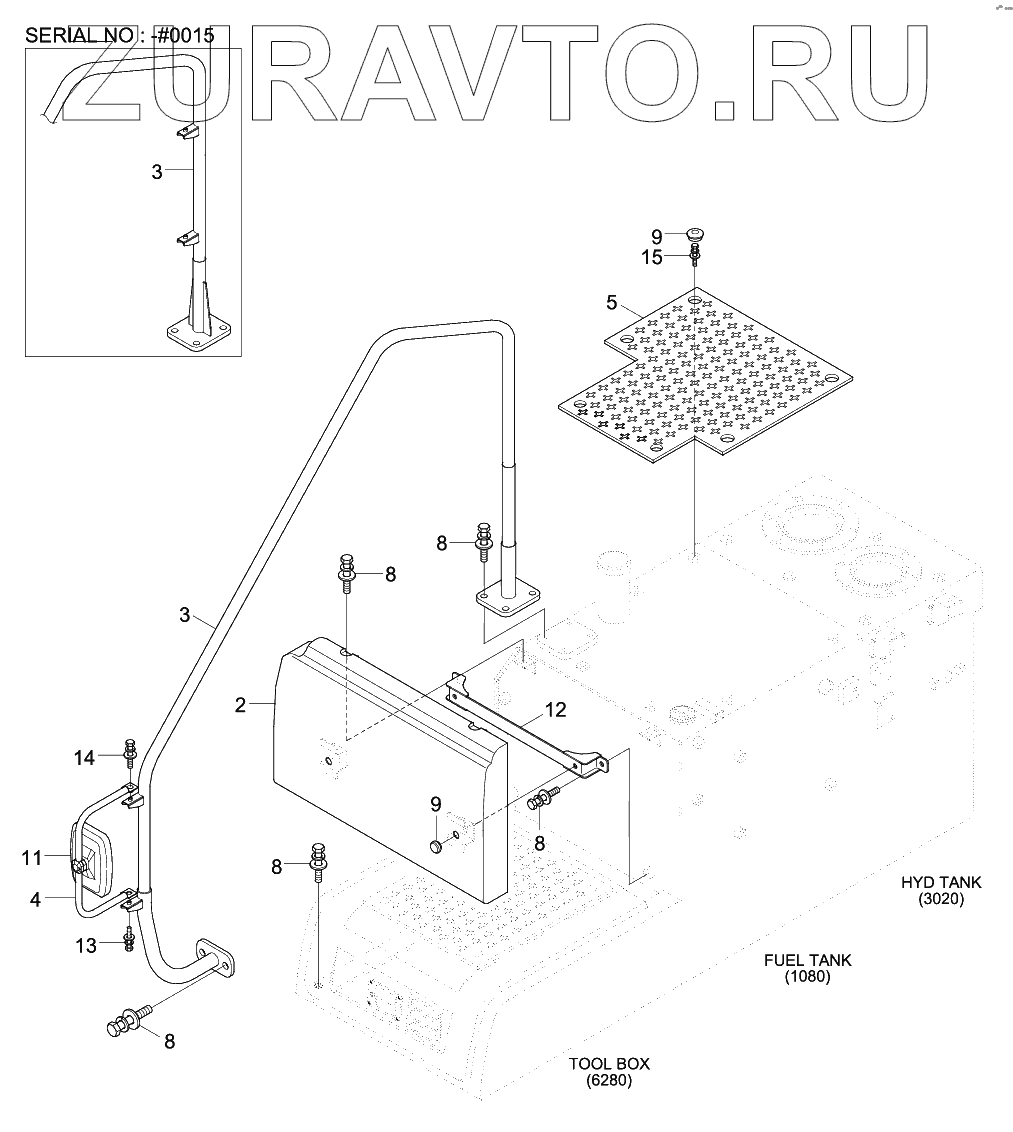 SERIAL NO : -#0015
ZURAVTO.RU

3

9
15
5

8
8
3
2
12
14
9
8
11
8
4
13
8

HYD TANK
(3020)

FUEL TANK
(1080)

TOOL BOX
(6280)