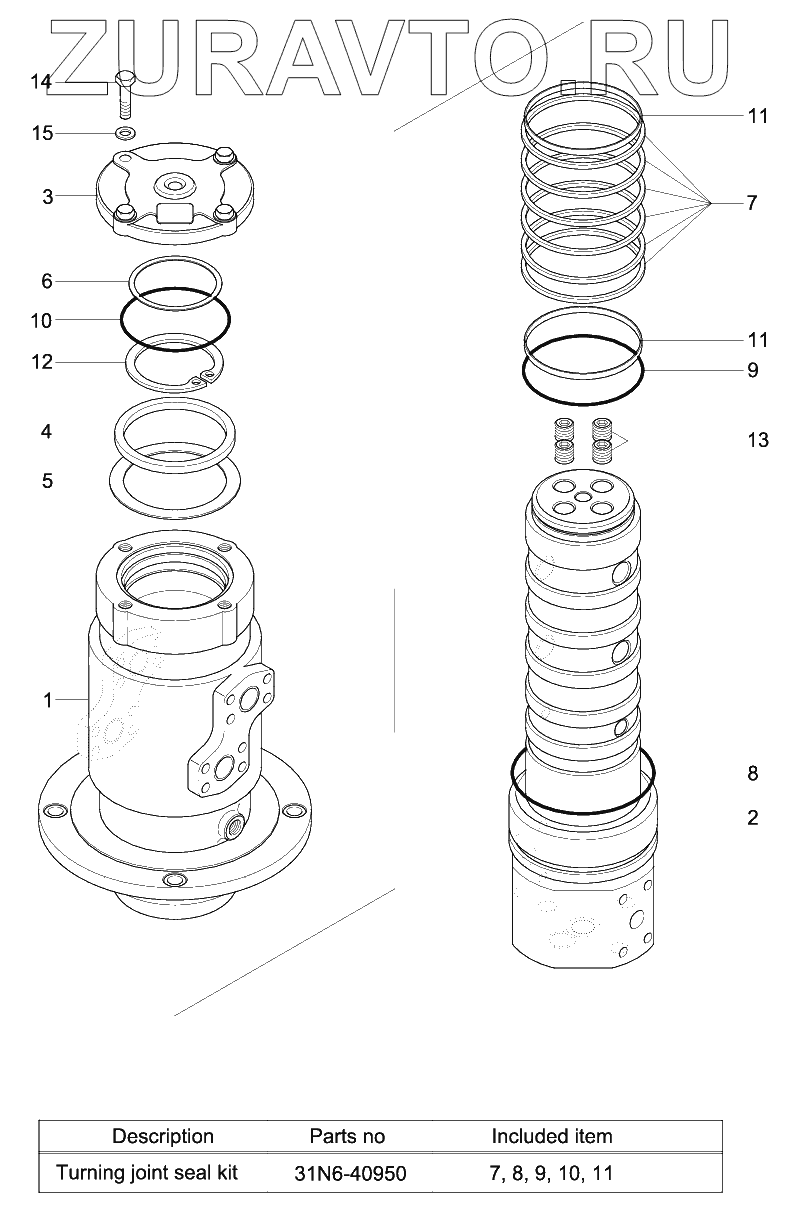 ZURAVTO.RU

14
15
3
6
10
12
4
5
1

11
7
11
9
13
8
2

| Description | Parts no | Included item |
|---|---|---|
| Turning joint seal kit | 31N6-40950 | 7, 8, 9, 10, 11 |