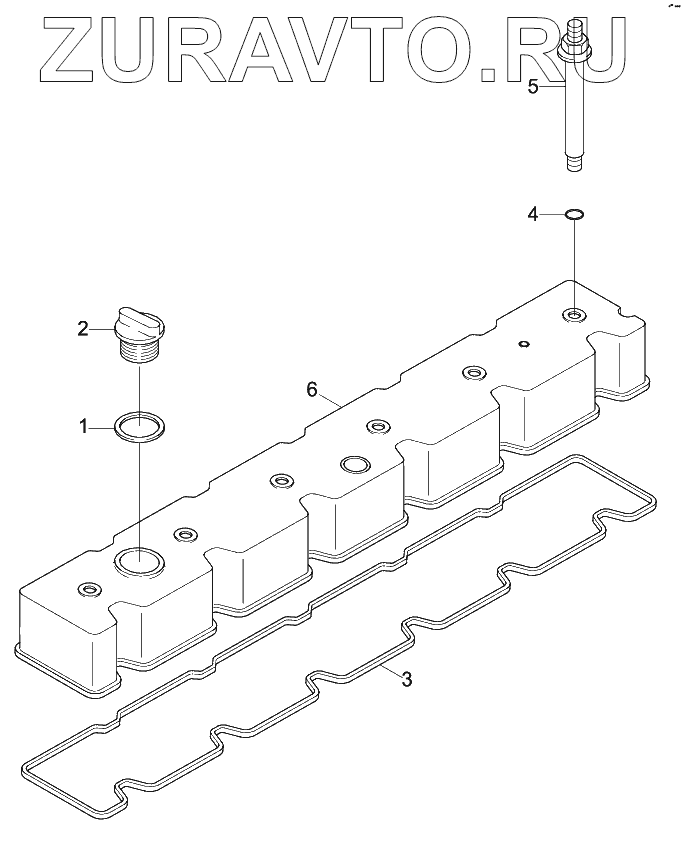 ZURAVTO.RU

5

4

2

6

1

3