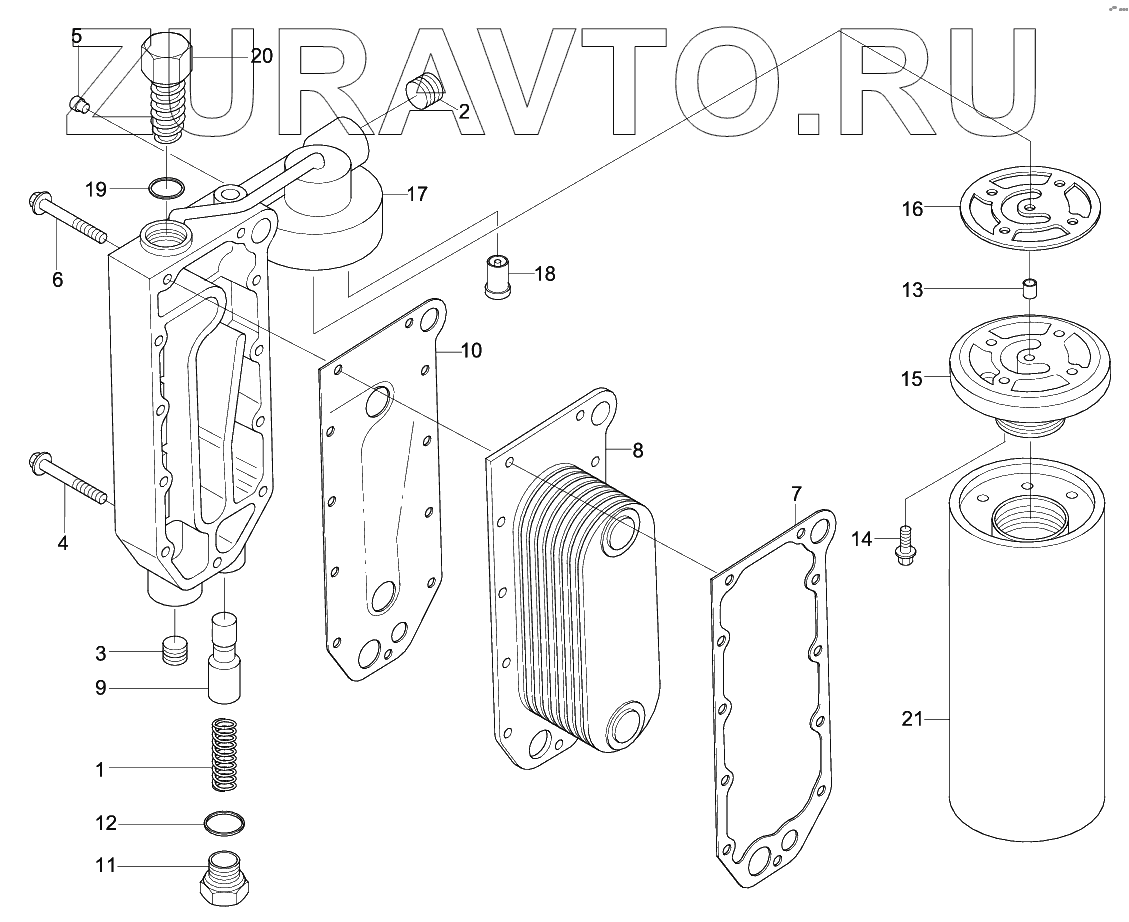 ZURAVTO.RU

5
20
2
19
17
6
18
16
13
10
15
8
4
7
14
3
9
1
21
12
11