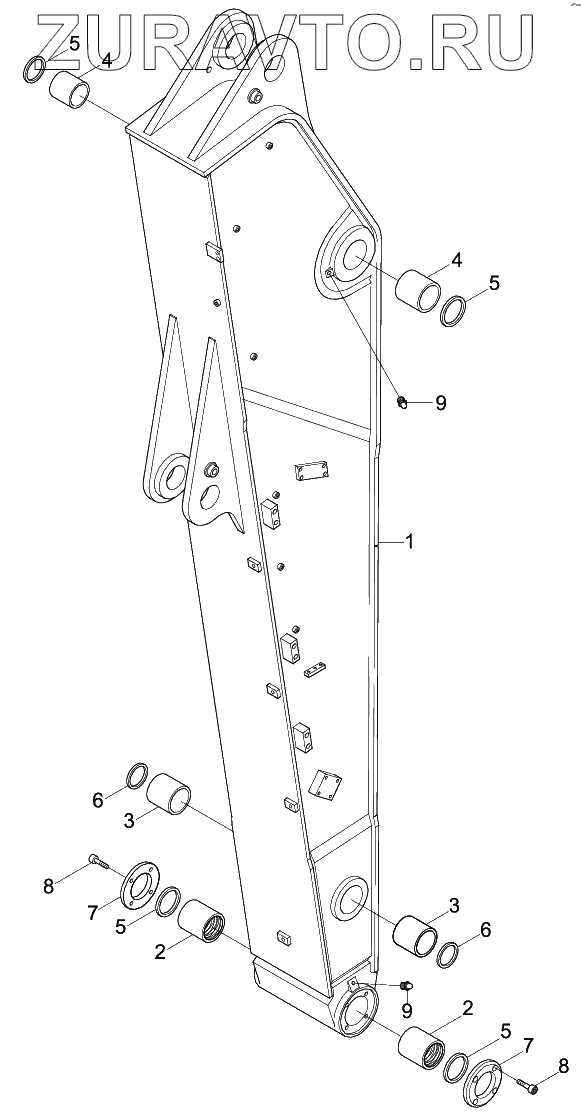 ZURAVTO.RU

5
4
4
5
9
1
6
3
8
7
5
2
3
6
9
2
5
7
8