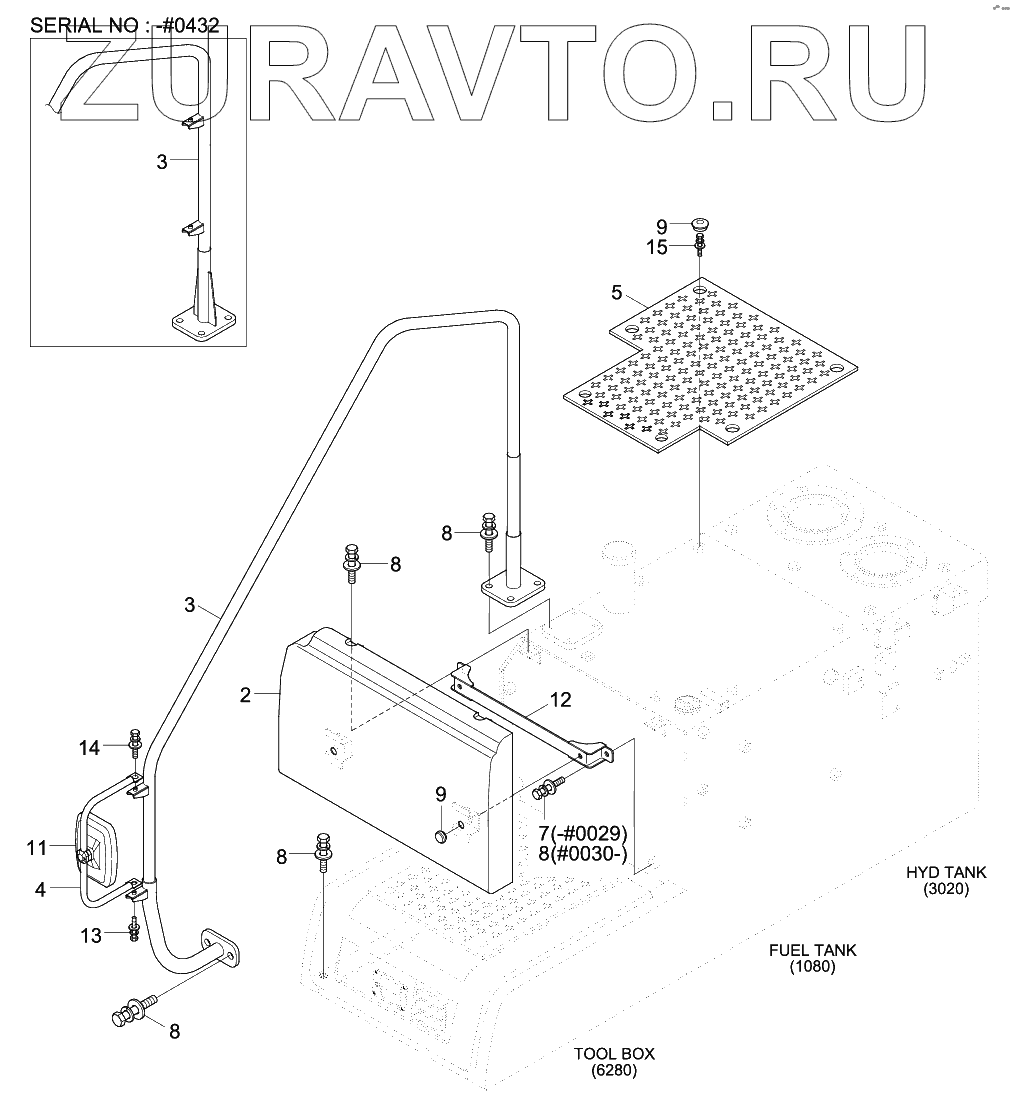 SERIAL NO : -#0432

ZURAVTO.RU

3

9
15
5

8
8
3
2
12
14
9
7(-#0029)
8(#0030-)
11
4
8
13
8

HYD TANK
(3020)

FUEL TANK
(1080)

TOOL BOX
(6280)