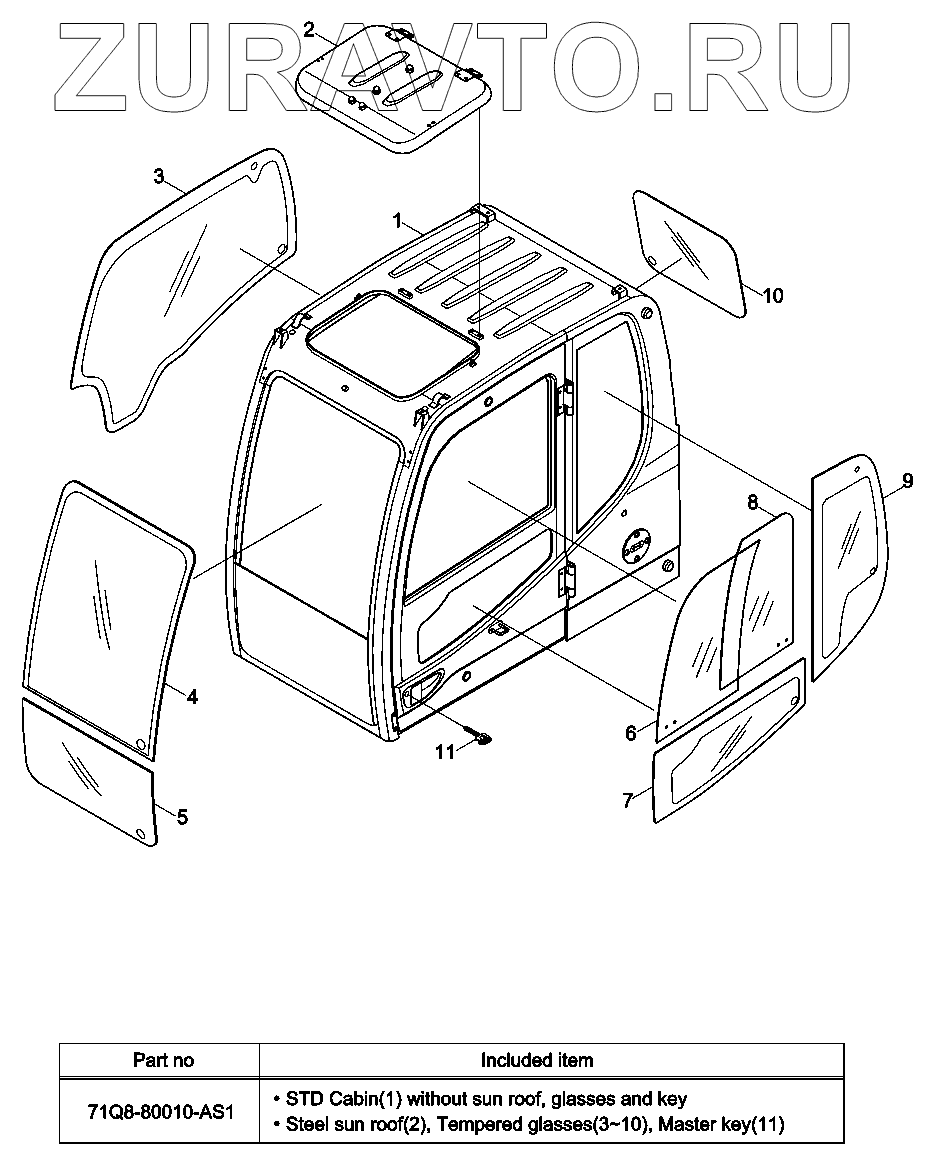 ZURAVTO.RU

2
3
1
10
9
8
4
6
11
7
5

| Part no | Included item |
|---|---|
| 71Q8-80010-AS1 | • STD Cabin(1) without sun roof, glasses and key • Steel sun roof(2), Tempered glasses(3~10), Master key(11) |