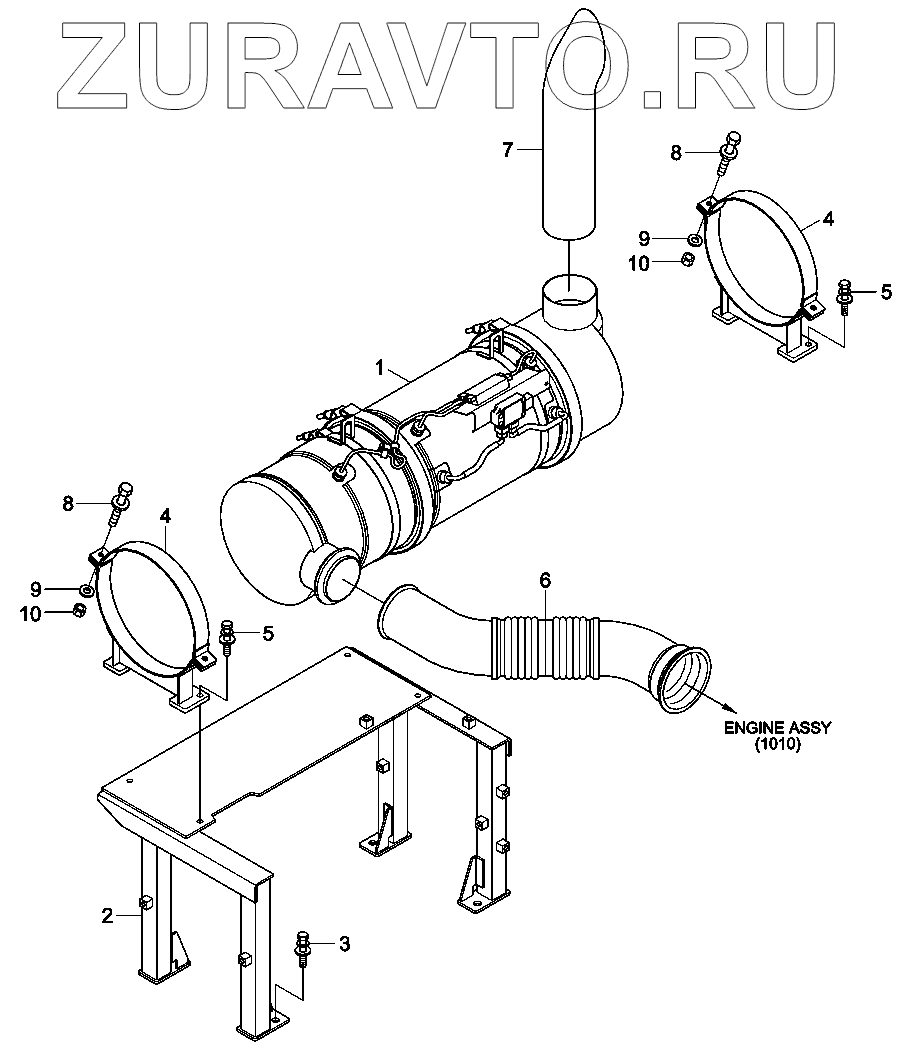 ZURAVTO.RU

7
8
4
9
10
5
1
8
4
9
10
5
6
ENGINE ASSY (1010)
2
3