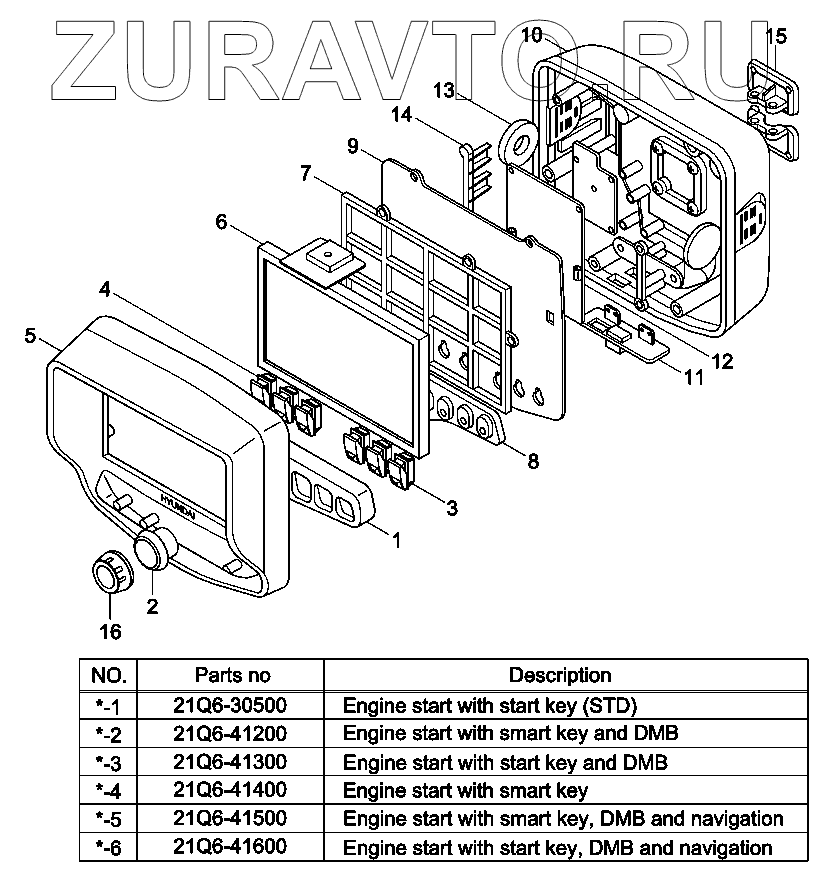 ZURAVTO.RU

10
15
13
14
9
7
6
4
5
12
11
8
3
1
2
16
HYUNDAI

| NO. | Parts no | Description |
|---|---|---|
| *-1 | 21Q6-30500 | Engine start with start key (STD) |
| *-2 | 21Q6-41200 | Engine start with smart key and DMB |
| *-3 | 21Q6-41300 | Engine start with start key and DMB |
| *-4 | 21Q6-41400 | Engine start with smart key |
| *-5 | 21Q6-41500 | Engine start with smart key, DMB and navigation |
| *-6 | 21Q6-41600 | Engine start with start key, DMB and navigation |