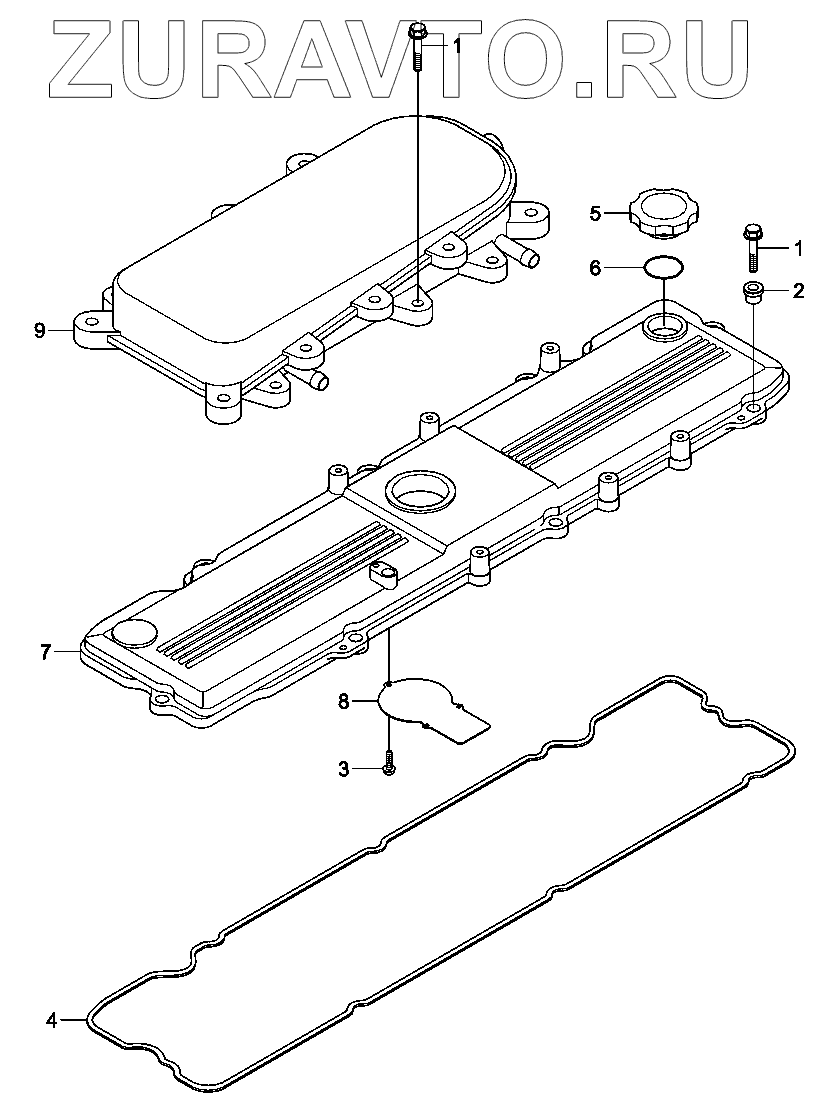 ZURAVTO.RU

1
5
1
6
2
9
7
8
3
4