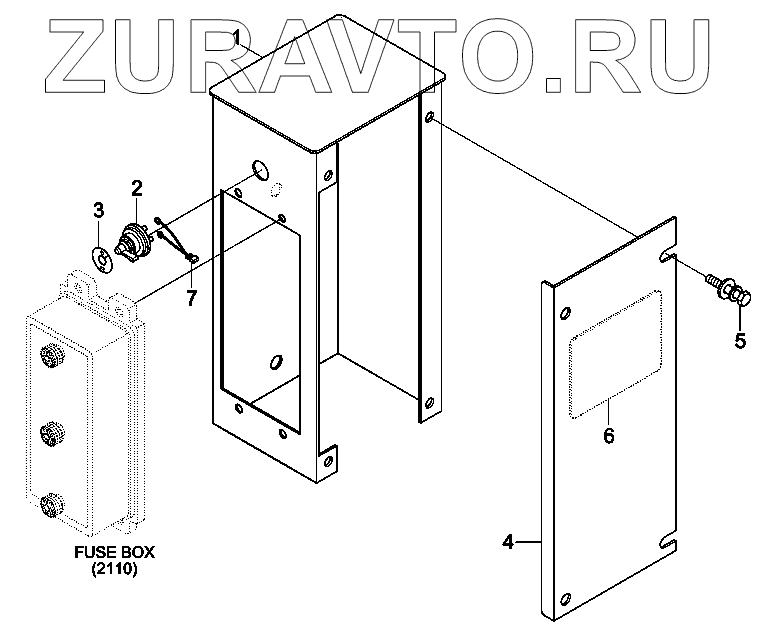 ZURAVTO.RU

1

2

3

7

5

6

4

FUSE BOX
(2110)