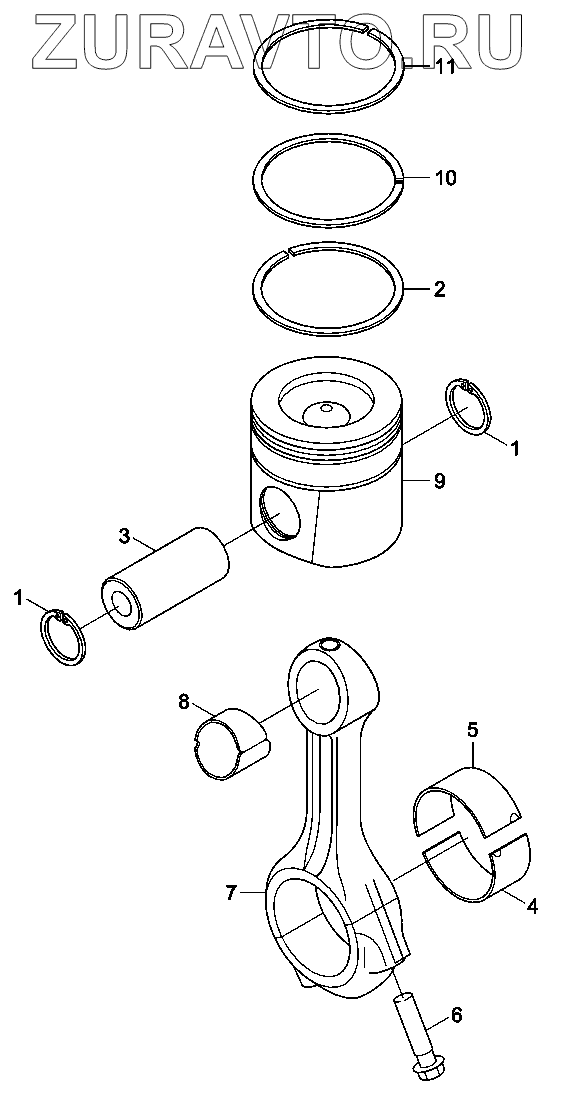 ZURAVTO.RU

11
10
2
1
9
3
1
8
5
7
4
6