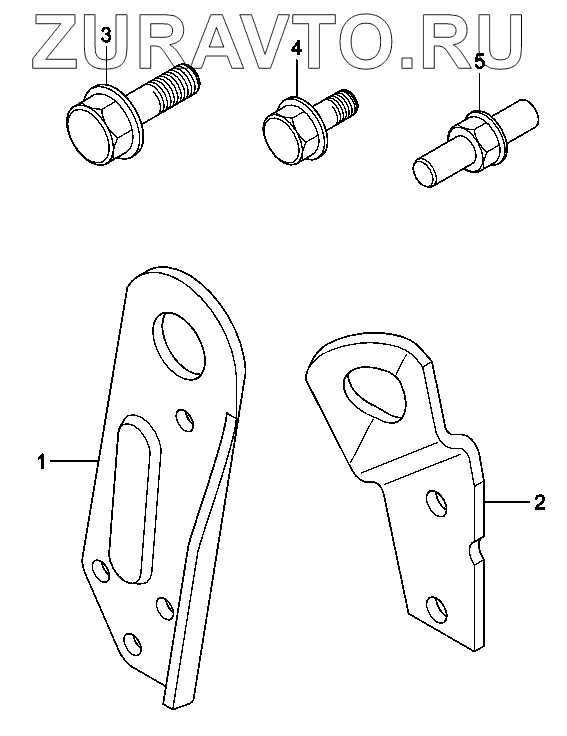 ZURAVTO.RU
3
4
5
1
2