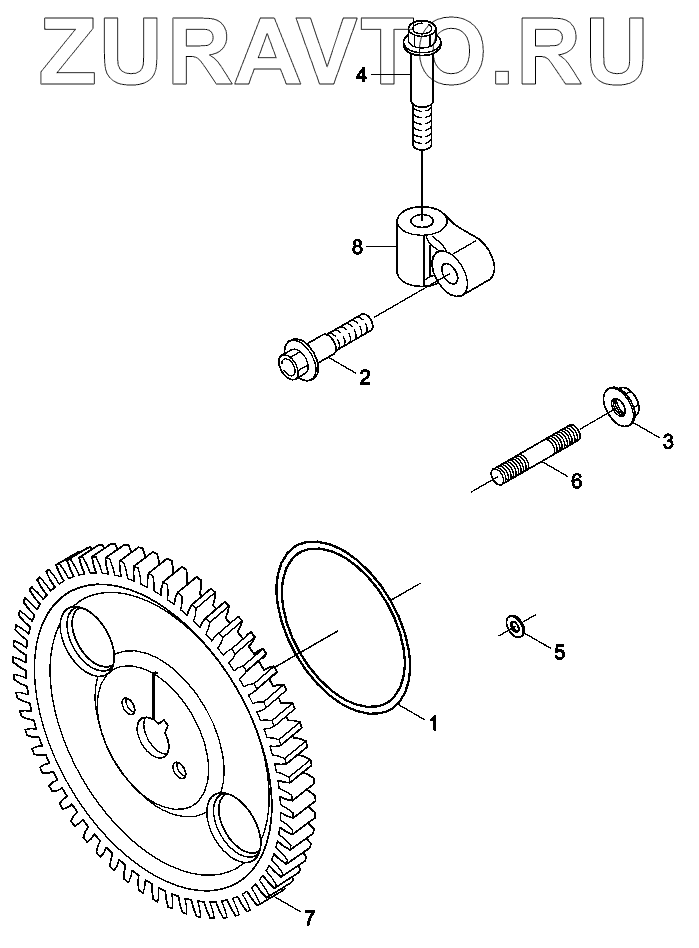 ZURAVTO.RU
4
8
2
3
6
5
1
7