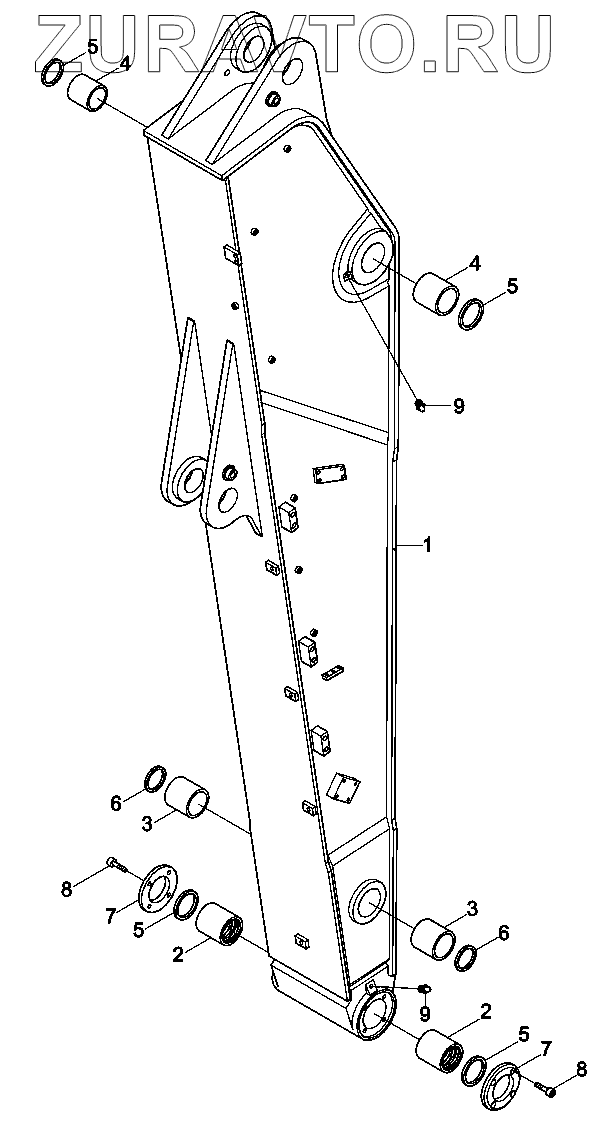 ZURAVTO.RU

5
4
4
5
9
1
6
3
8
7
5
2
3
6
9
2
5
7
8