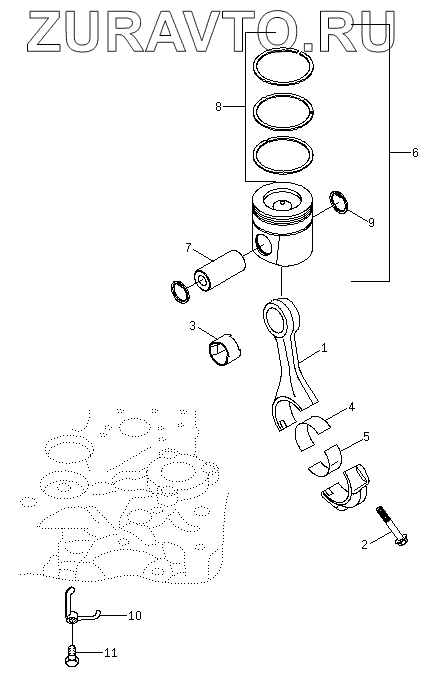 ZURAVTO.RU

8
6
9
7
3
1
4
5
2
10
11