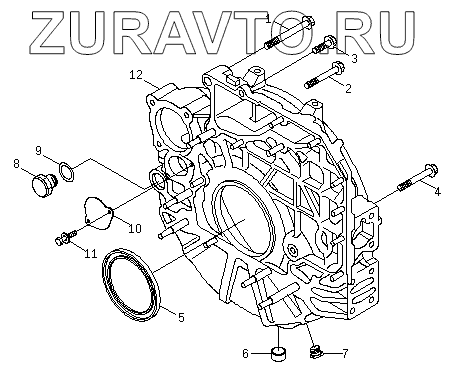 ZURAVTO.RU

1
3
2
12
9
8
4
10
11
5
6
7