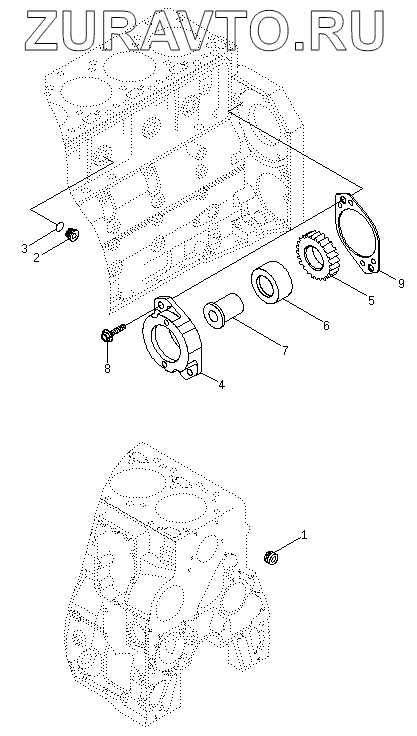 ZURAVTO.RU

3
2
9
5
6
7
8
4
1