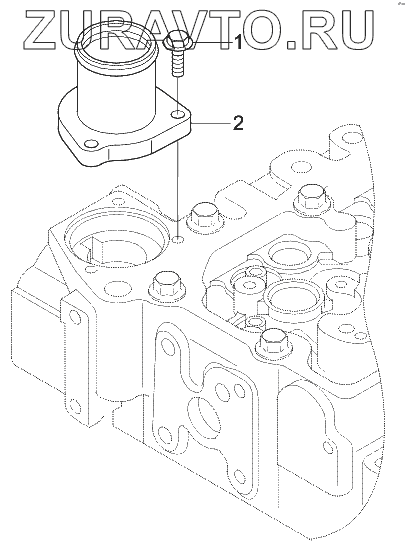 ZURAVTO.RU

1

2