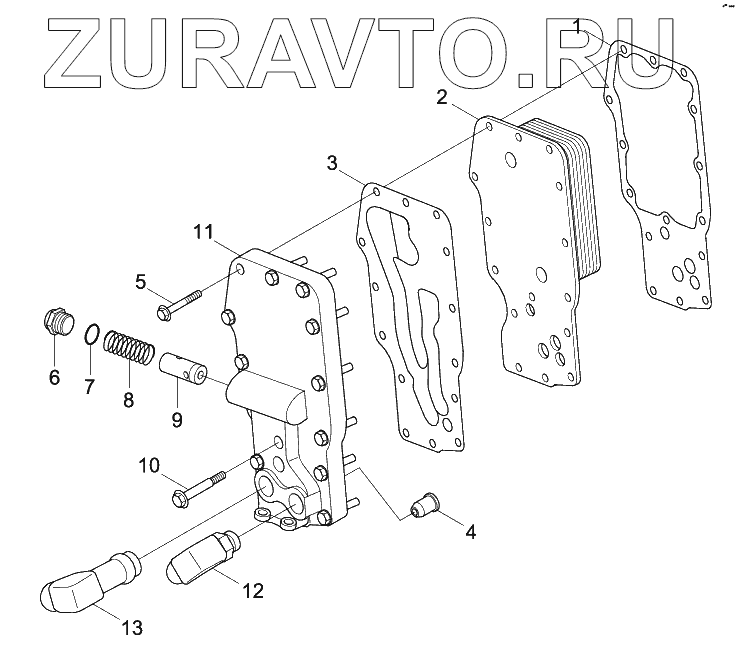 ZURAVTO.RU

1
2
3
11
5
6
7
8
9
10
4
12
13