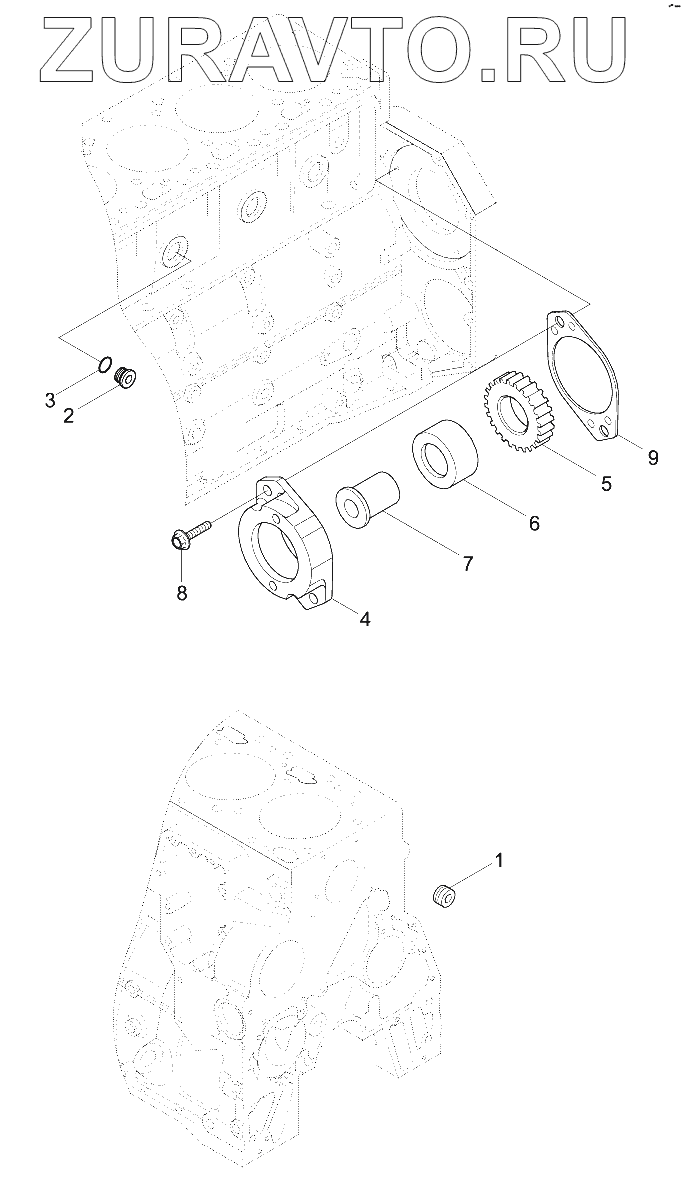 ZURAVTO.RU

3
2
9
5
6
7
8
4
1