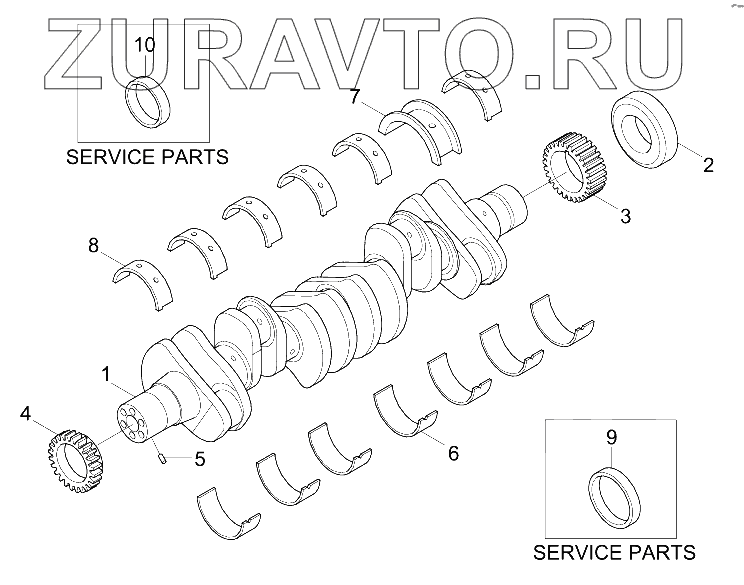 ZURAVTO.RU

10

SERVICE PARTS

7

2

3

8

1

4

5

6

9

SERVICE PARTS