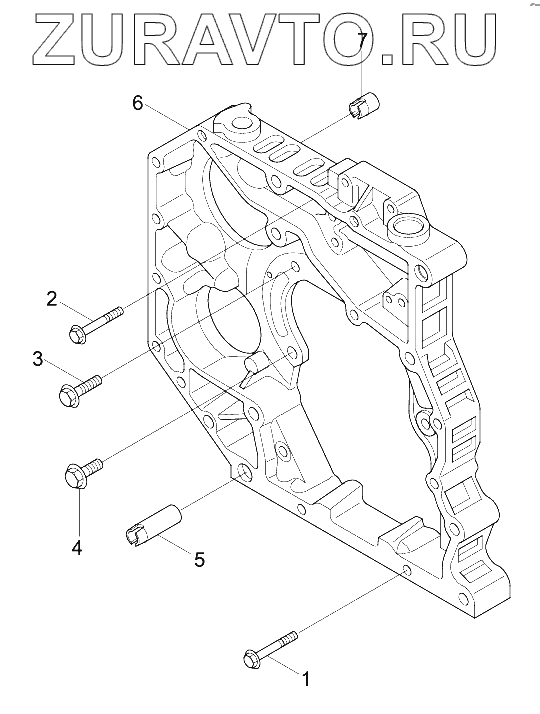 ZURAVTO.RU
7
6
2
3
4
5
1