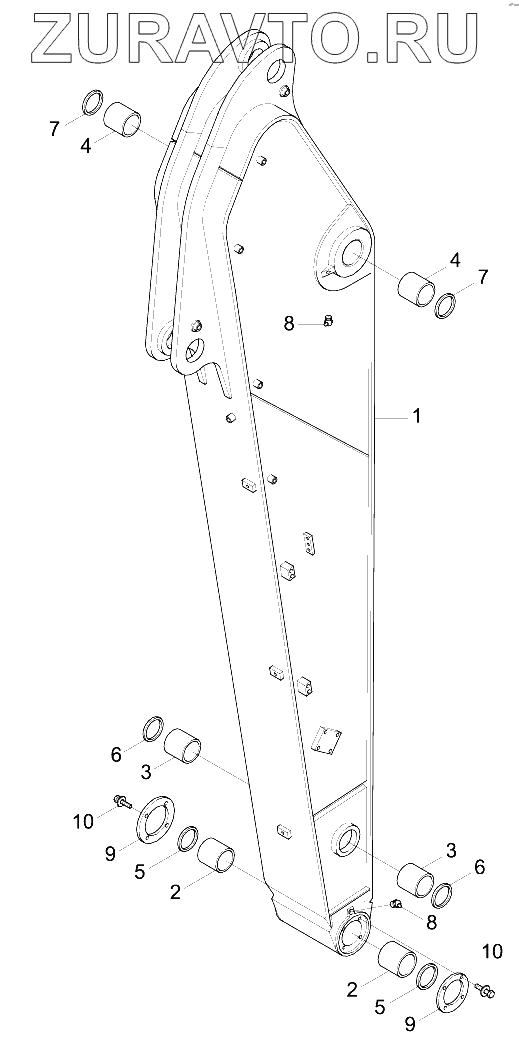 ZURAVTO.RU

7
4
4
7
8
1
6
3
10
9
5
2
3
6
8
10
2
5
9