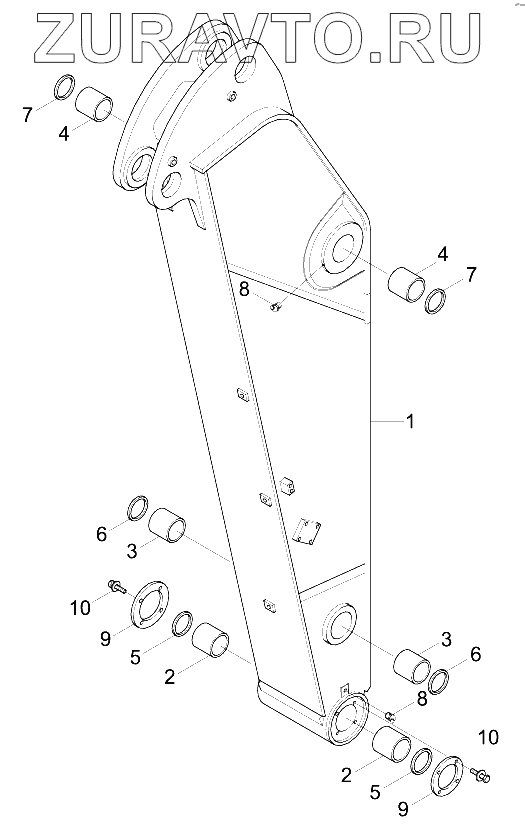 ZURAVTO.RU

7
4
4
7
8
1
6
3
10
9
5
2
3
6
8
10
2
5
9