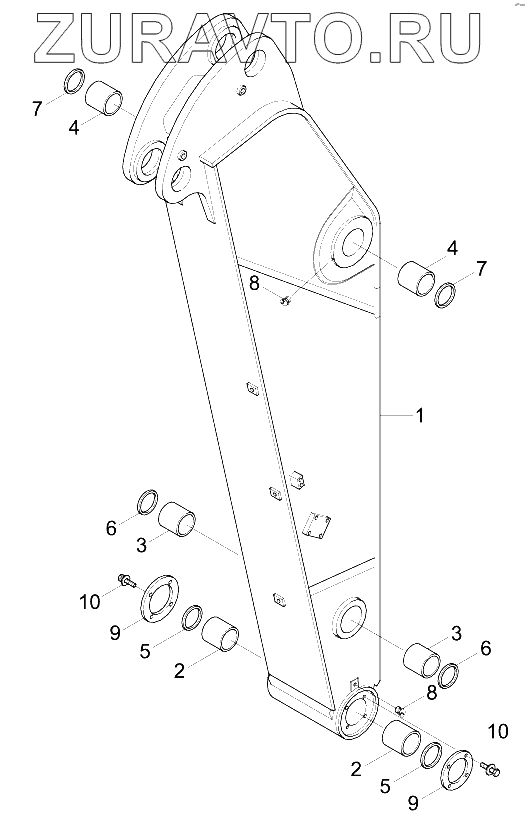 ZURAVTO.RU

7
4
4
7
8
1
6
3
10
9
5
2
3
6
8
10
2
5
9