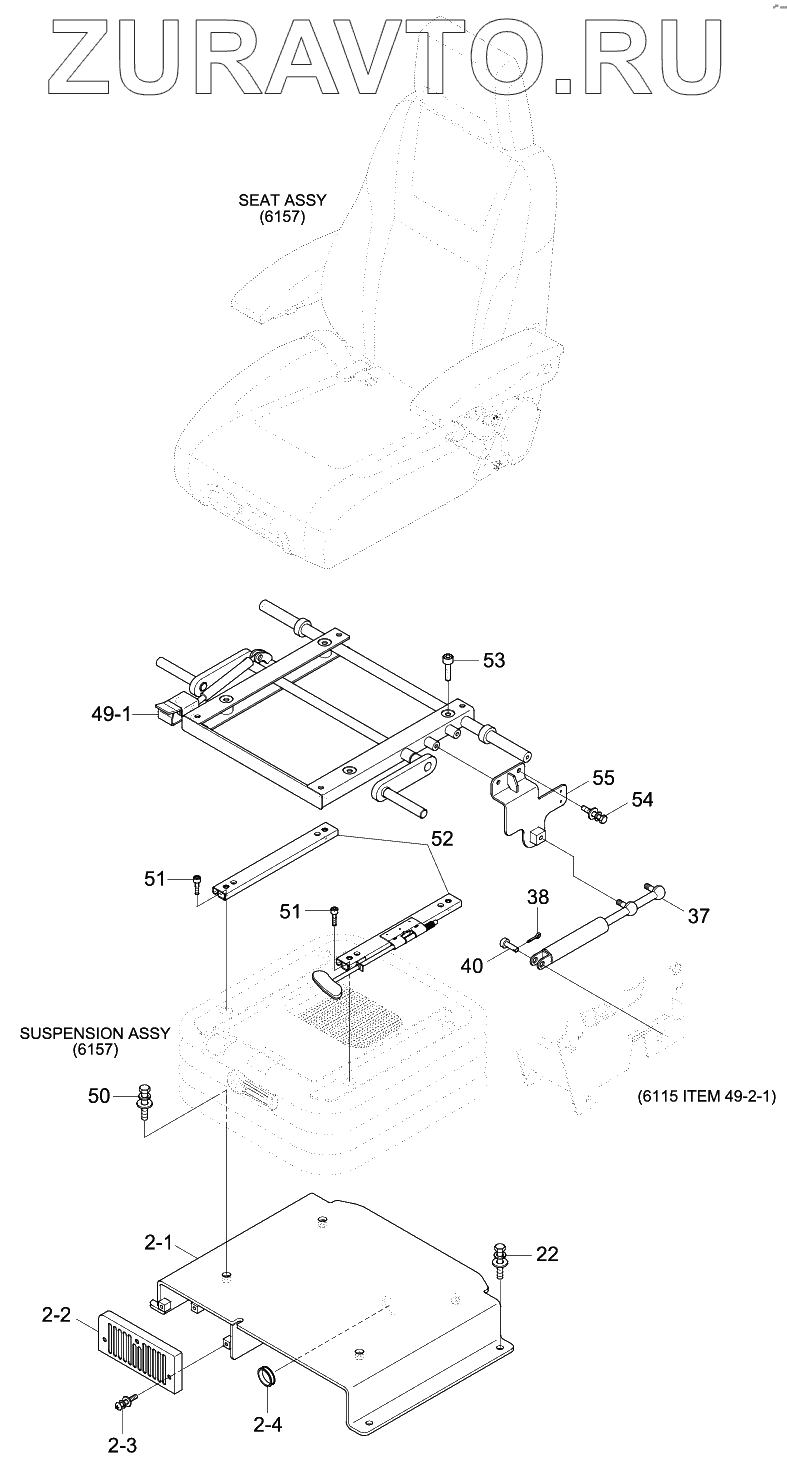 ZURAVTO.RU

SEAT ASSY (6157)

53

49-1

55

54

52

51

51

38

37

40

SUSPENSION ASSY (6157)

50

(6115 ITEM 49-2-1)

2-1

22

2-2

2-3

2-4