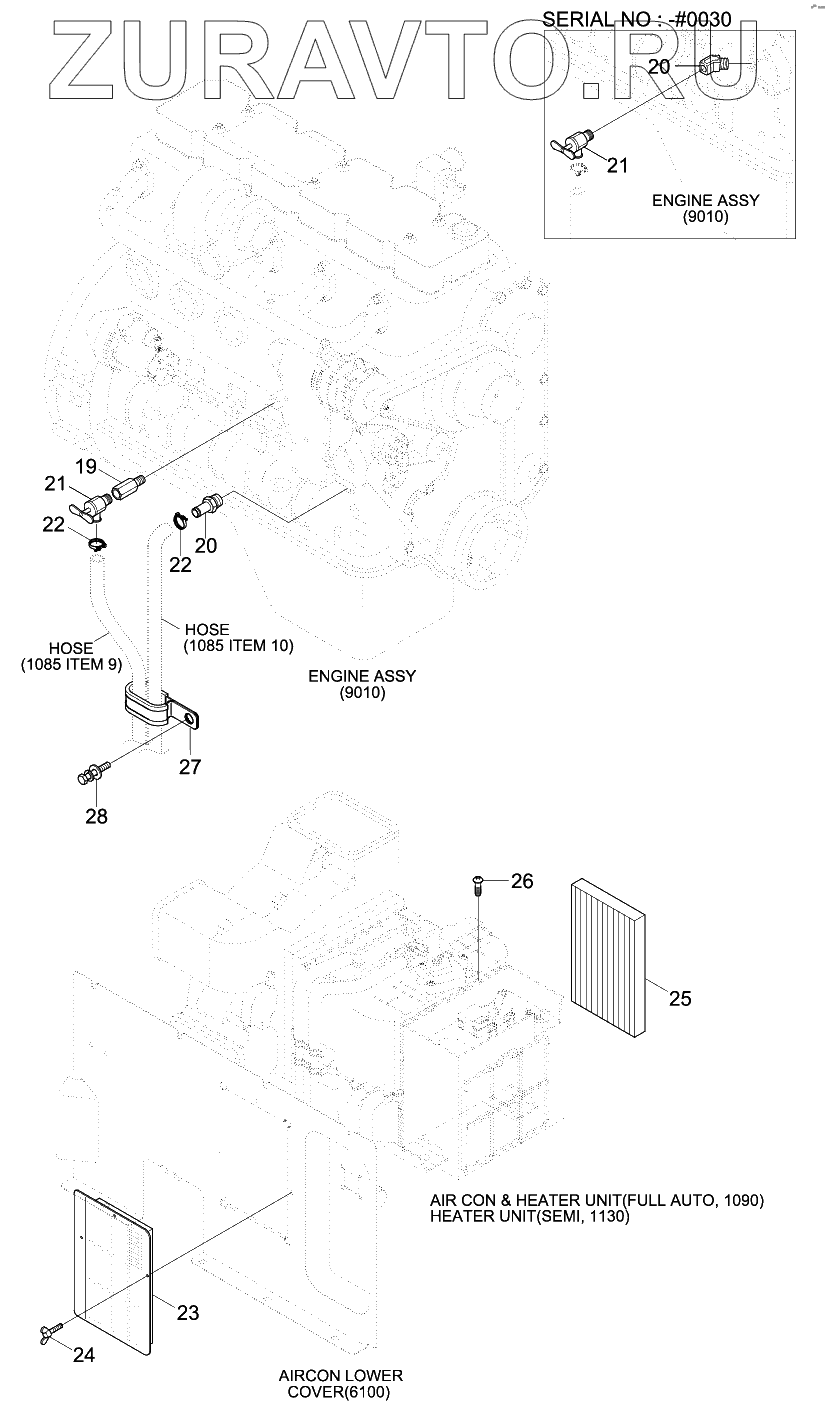 ZURAVTO.RU

SERIAL NO : -#0030

20

21

ENGINE ASSY
(9010)

19

21

22

22

20

HOSE
(1085 ITEM 9)

HOSE
(1085 ITEM 10)

ENGINE ASSY
(9010)

27

28

26

25

AIR CON & HEATER UNIT(FULL AUTO, 1090)
HEATER UNIT(SEMI, 1130)

23

24

AIRCON LOWER
COVER(6100)