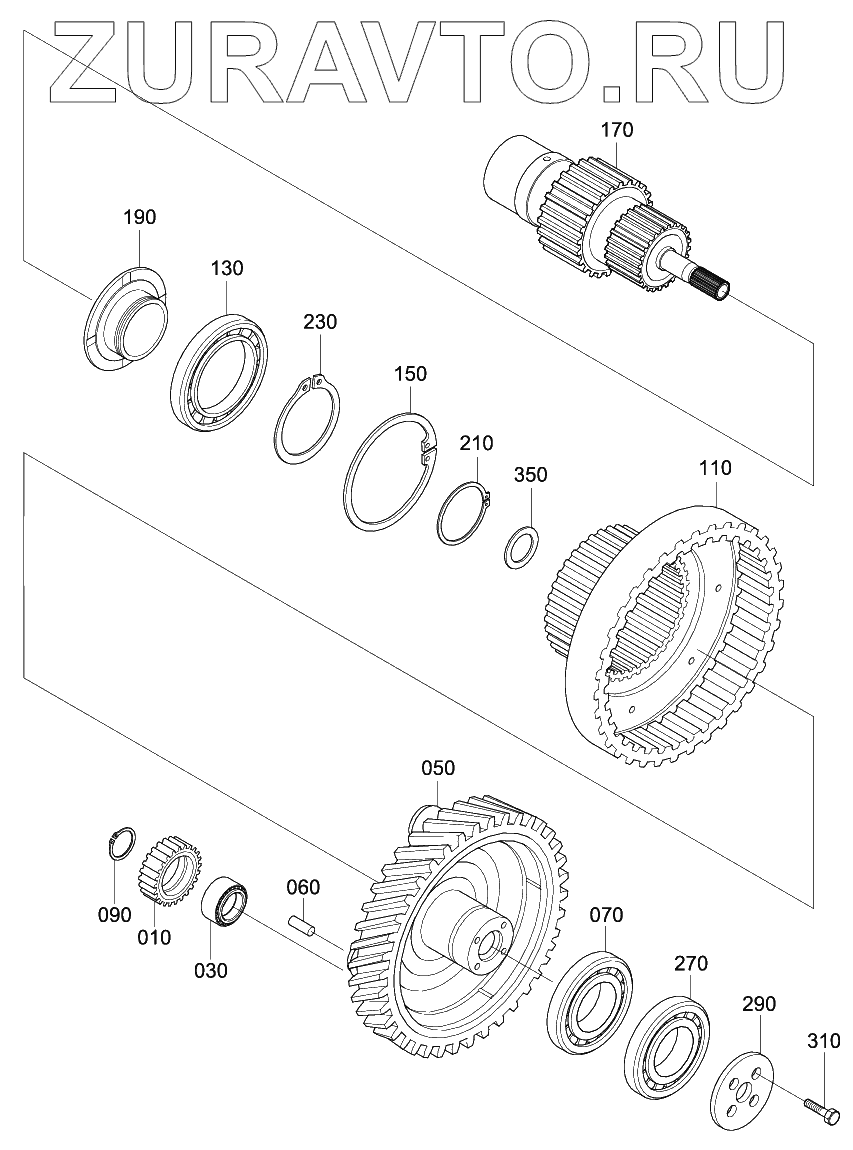 ZURAVTO.RU

170

190

130

230

150

210

350

110

050

090

010

030

060

070

270

290

310