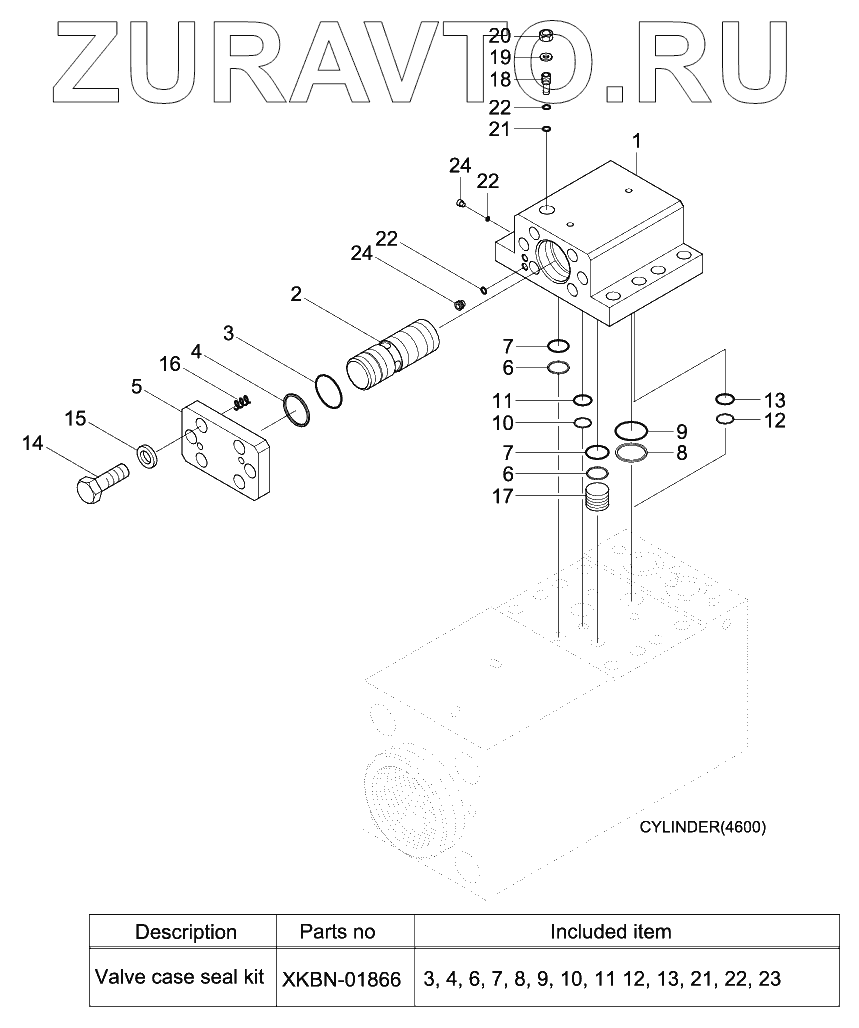 ZURAVTO.RU

20
19
18
22
21
1
24
22
22
24
2
3
4
16
5
15
14
7
6
11
10
7
6
17
9
8
13
12

CYLINDER(4600)

| Description | Parts no | Included item |
|---|---|---|
| Valve case seal kit | XKBN-01866 | 3, 4, 6, 7, 8, 9, 10, 11 12, 13, 21, 22, 23 |