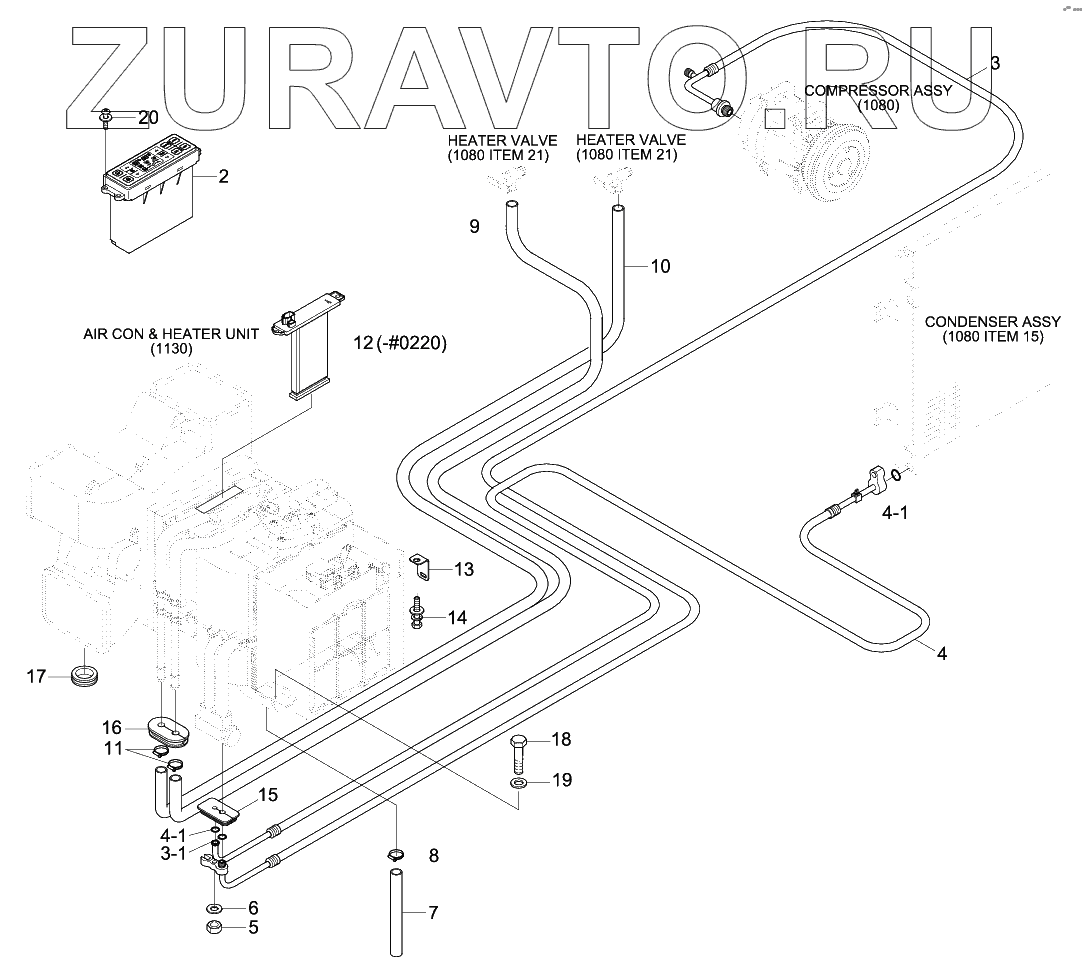 ZURAVTO.RU

20
2
HEATER VALVE (1080 ITEM 21)
HEATER VALVE (1080 ITEM 21)
COMPRESSOR ASSY (1080)
3
9
10
AIR CON & HEATER UNIT (1130)
12 (-#0220)
CONDENSER ASSY (1080 ITEM 15)
4-1
13
14
4
17
16
11
18
19
15
4-1
3-1
8
6
5
7